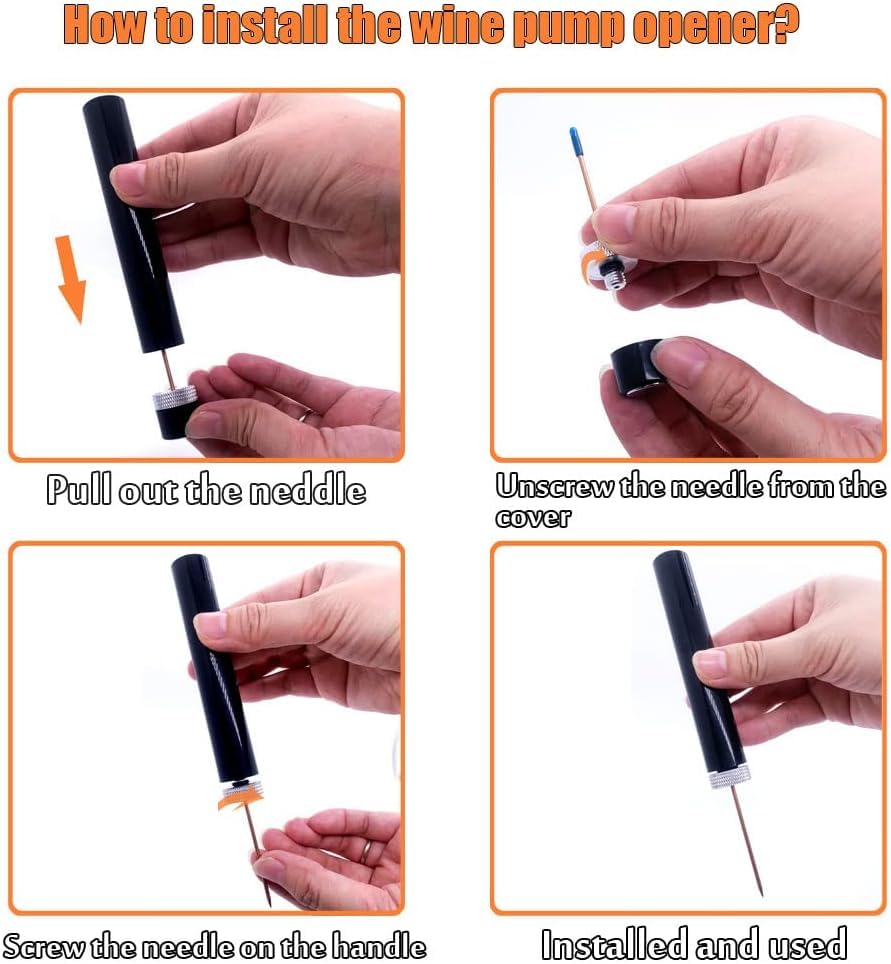 How to install the wine pump opener?

Pull out the neddle

Unscrew the needle from the cover

Screw the needle on the handle

Installed and used