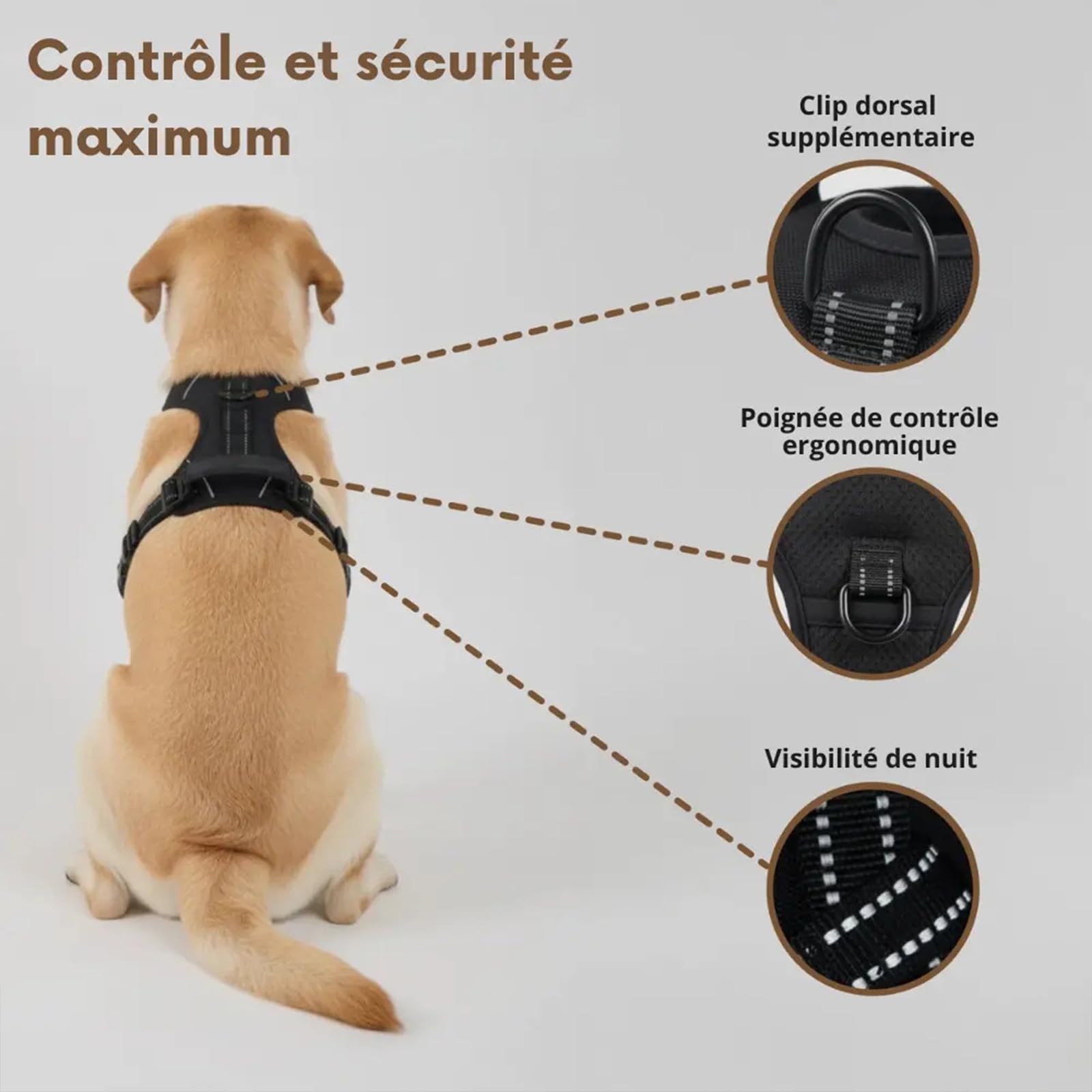 Contrôle et sécurité maximum

Clip dorsal supplémentaire

Poignée de contrôle ergonomique

Visibilité de nuit