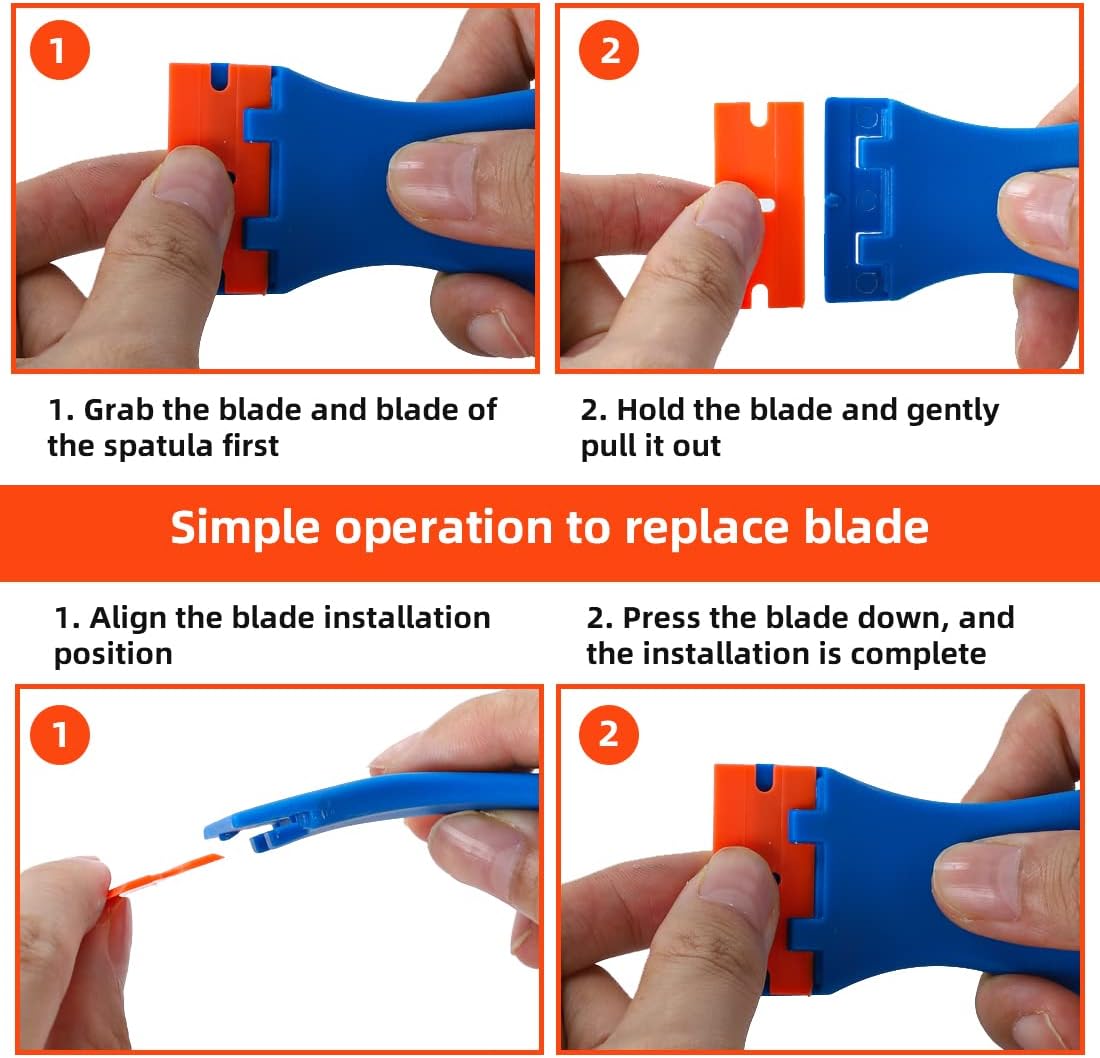 1

2

1. Grab the blade and blade of the spatula first

2. Hold the blade and gently pull it out

Simple operation to replace blade

1. Align the blade installation position

2. Press the blade down, and the installation is complete

1

2