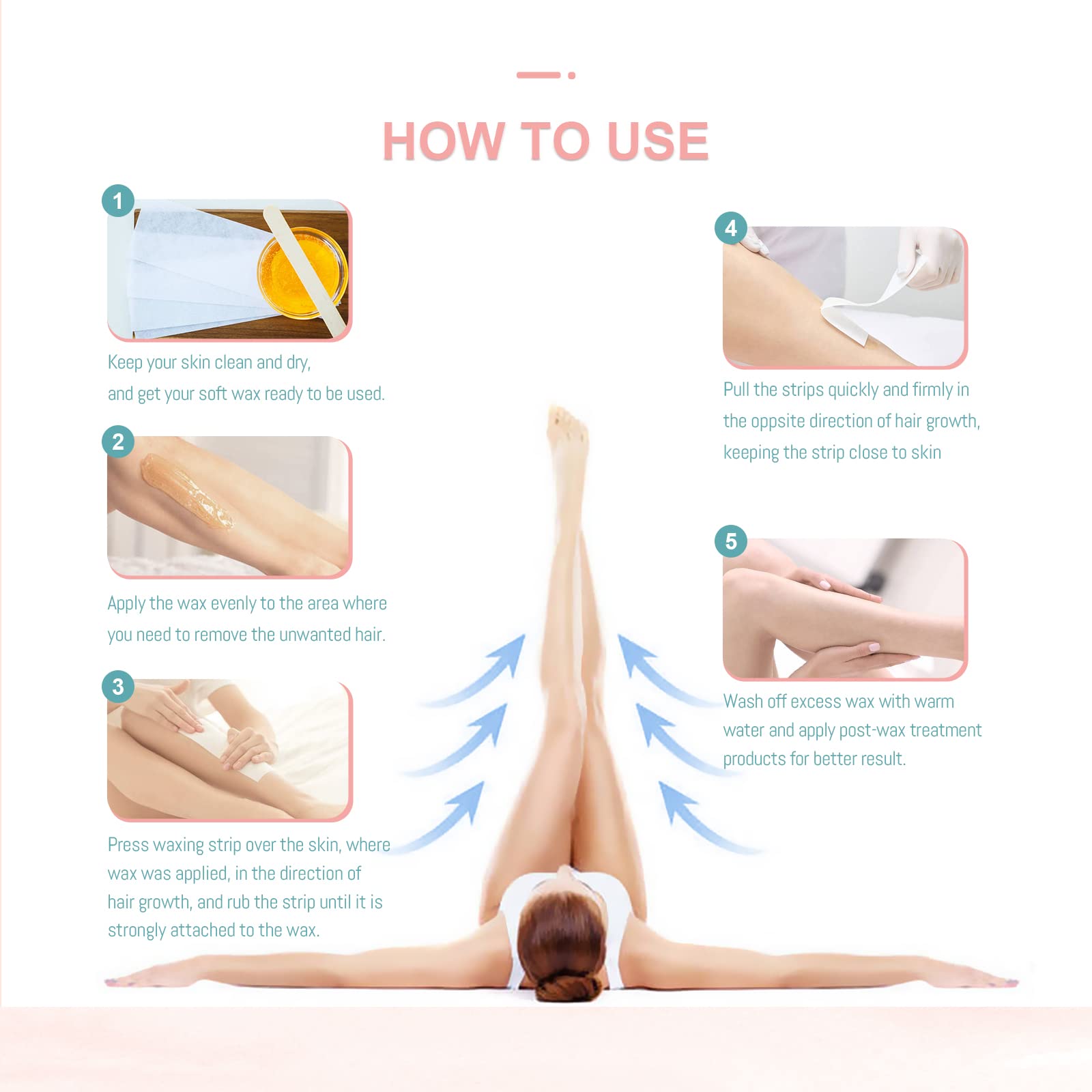 HOW TO USE

1

Keep your skin clean and dry, and get your soft wax ready to be used.

2

Apply the wax evenly to the area where you need to remove the unwanted hair.

3

Press waxing strip over the skin, where wax was applied, in the direction of hair growth, and rub the strip until it is strongly attached to the wax.

4

Pull the strips quickly and firmly in the oppsite direction of hair growth, keeping the strip close to skin

5

Wash off excess wax with warm water and apply post-wax treatment products for better result.