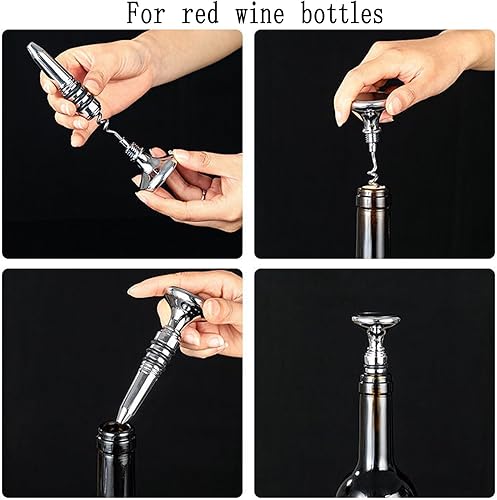 For red wine bottles