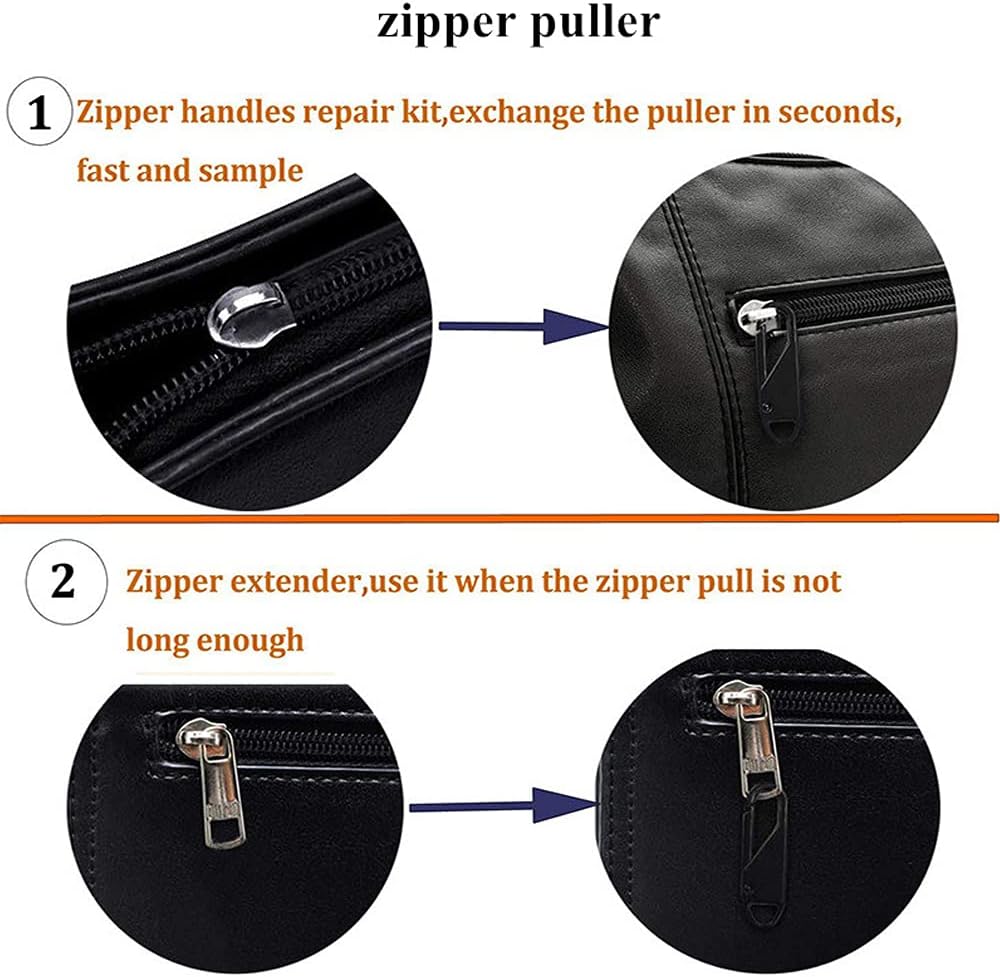 zipper puller

1 Zipper handles repair kit,exchange the puller in seconds, fast and sample

2 Zipper extender,use it when the zipper pull is not long enough