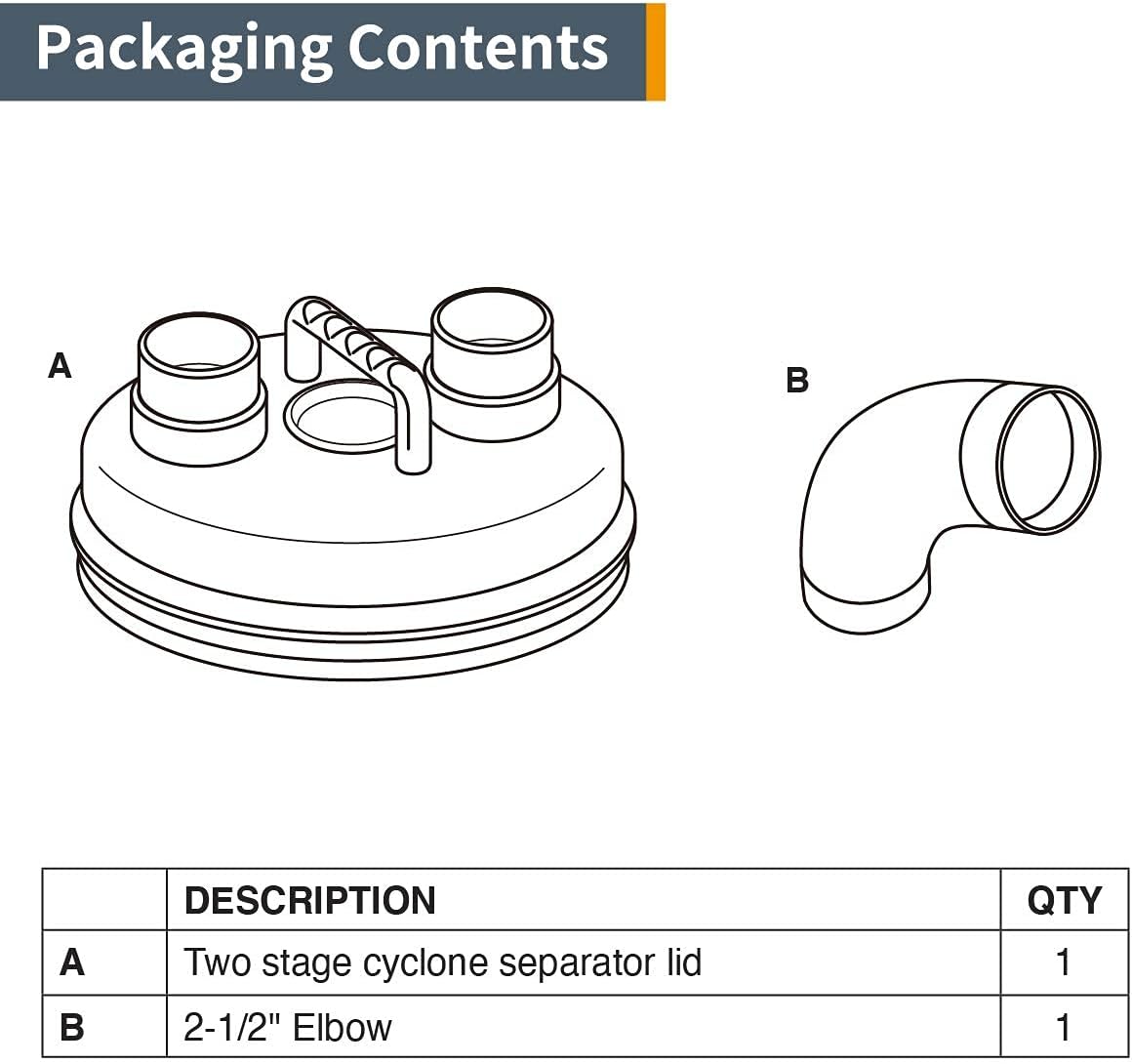 Packaging Contents

A

B

| | DESCRIPTION | QTY |
|---|---|---|
| A | Two stage cyclone separator lid | 1 |
| B | 2-1/2" Elbow | 1 |