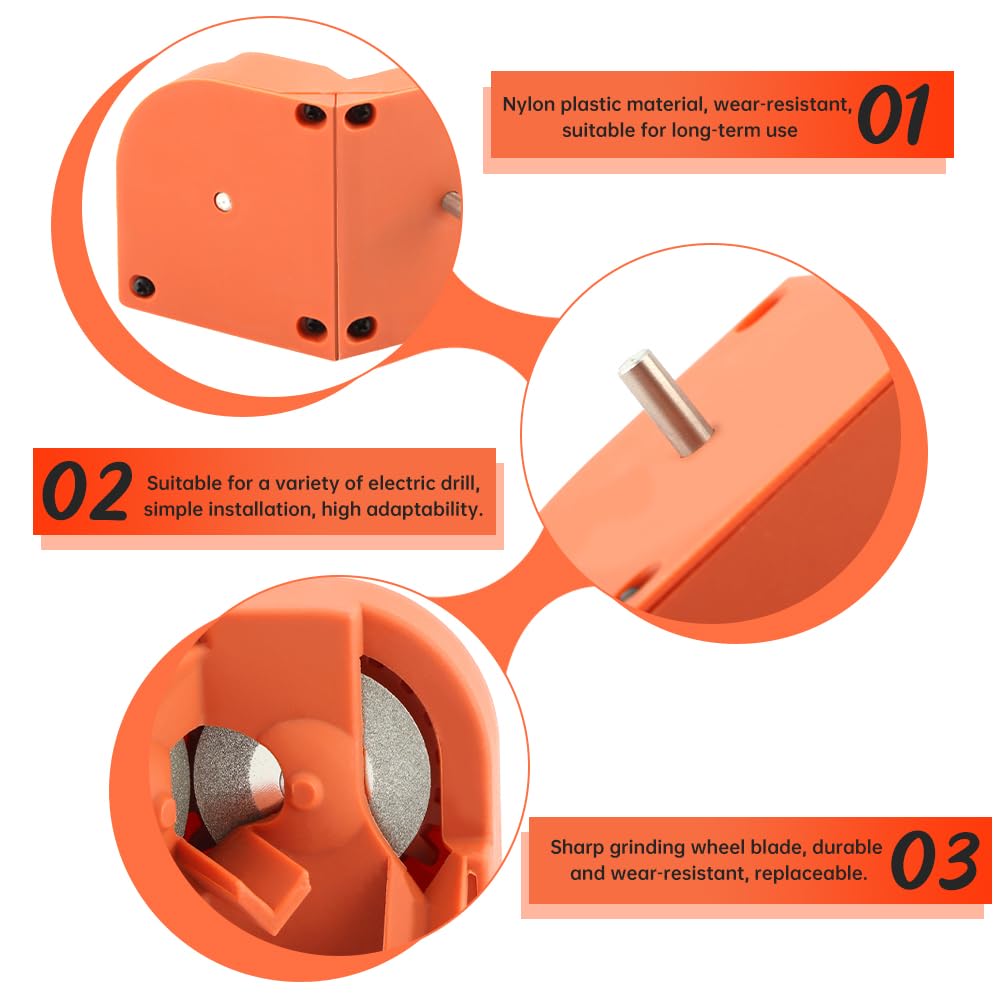 Nylon plastic material, wear-resistant, suitable for long-term use 01

02 Suitable for a variety of electric drill, simple installation, high adaptability.

Sharp grinding wheel blade, durable and wear-resistant, replaceable. 03