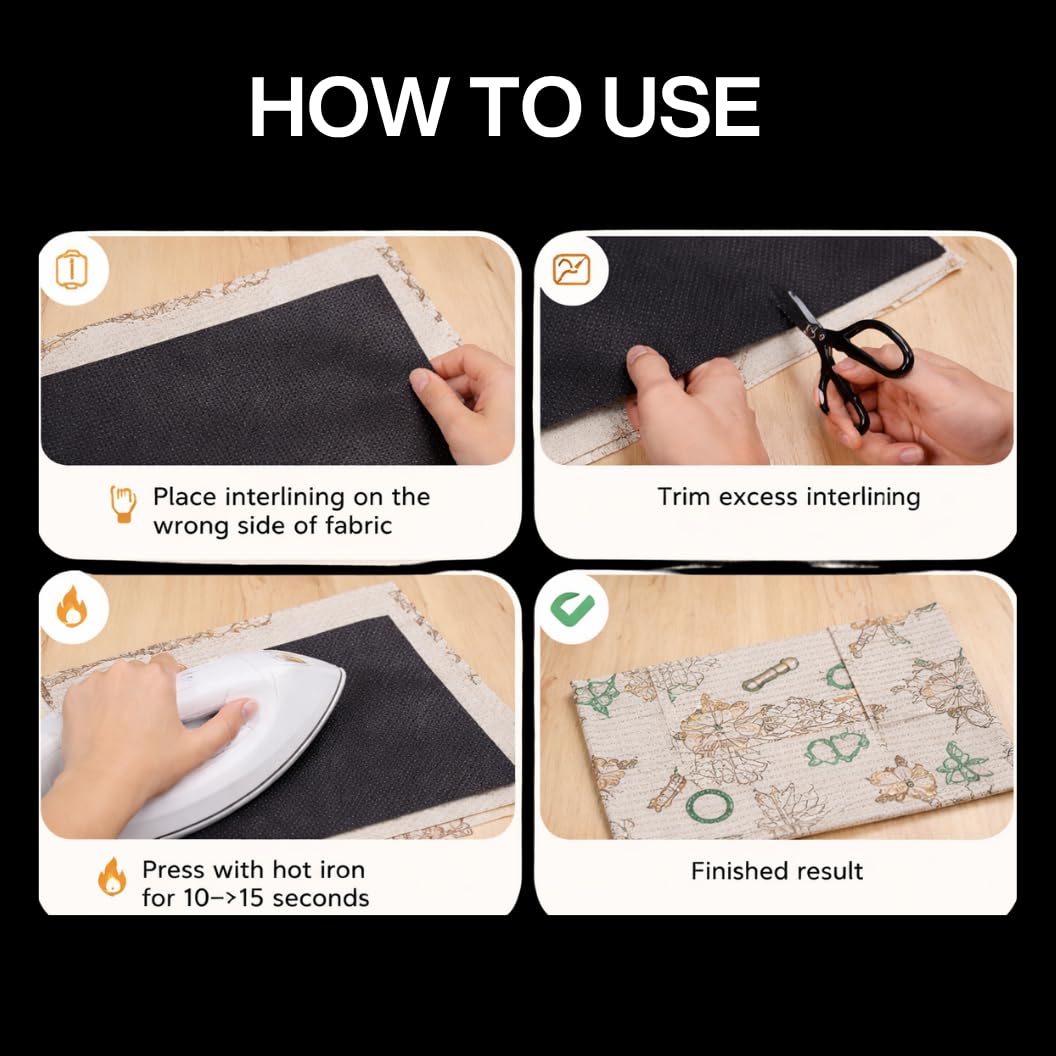 HOW TO USE

Place interlining on the wrong side of fabric

Trim excess interlining

Press with hot iron for 10–>15 seconds

Finished result