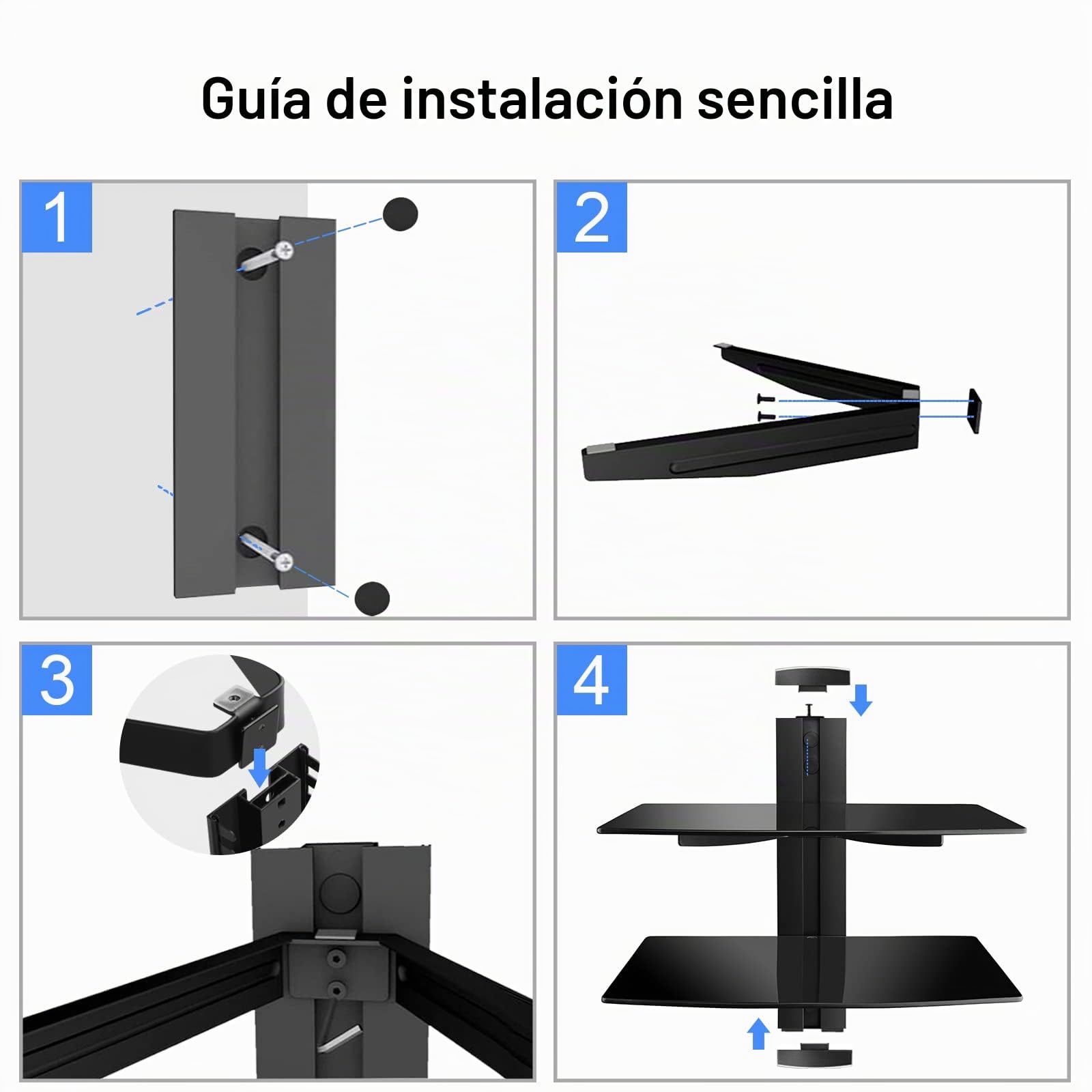 Guía de instalación sencilla

1

2

3

4