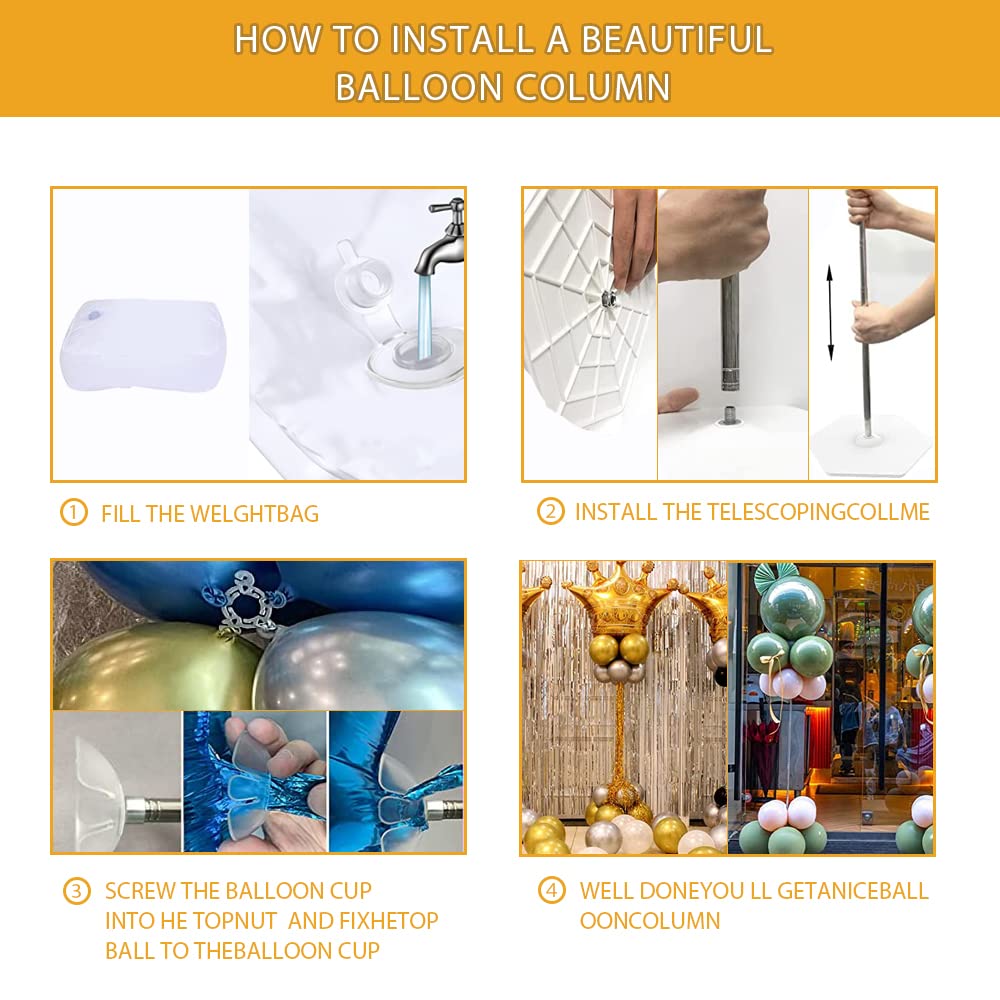 HOW TO INSTALL A BEAUTIFUL BALLOON COLUMN

① FILL THE WELGHTBAG

② INSTALL THE TELESCOPINGCOLLME

③ SCREW THE BALLOON CUP INTO HE TOPNUT AND FIXHETOP BALL TO THEBALLOON CUP

④ WELL DONEYOU LL GETANICEBALL OONCOLUMN