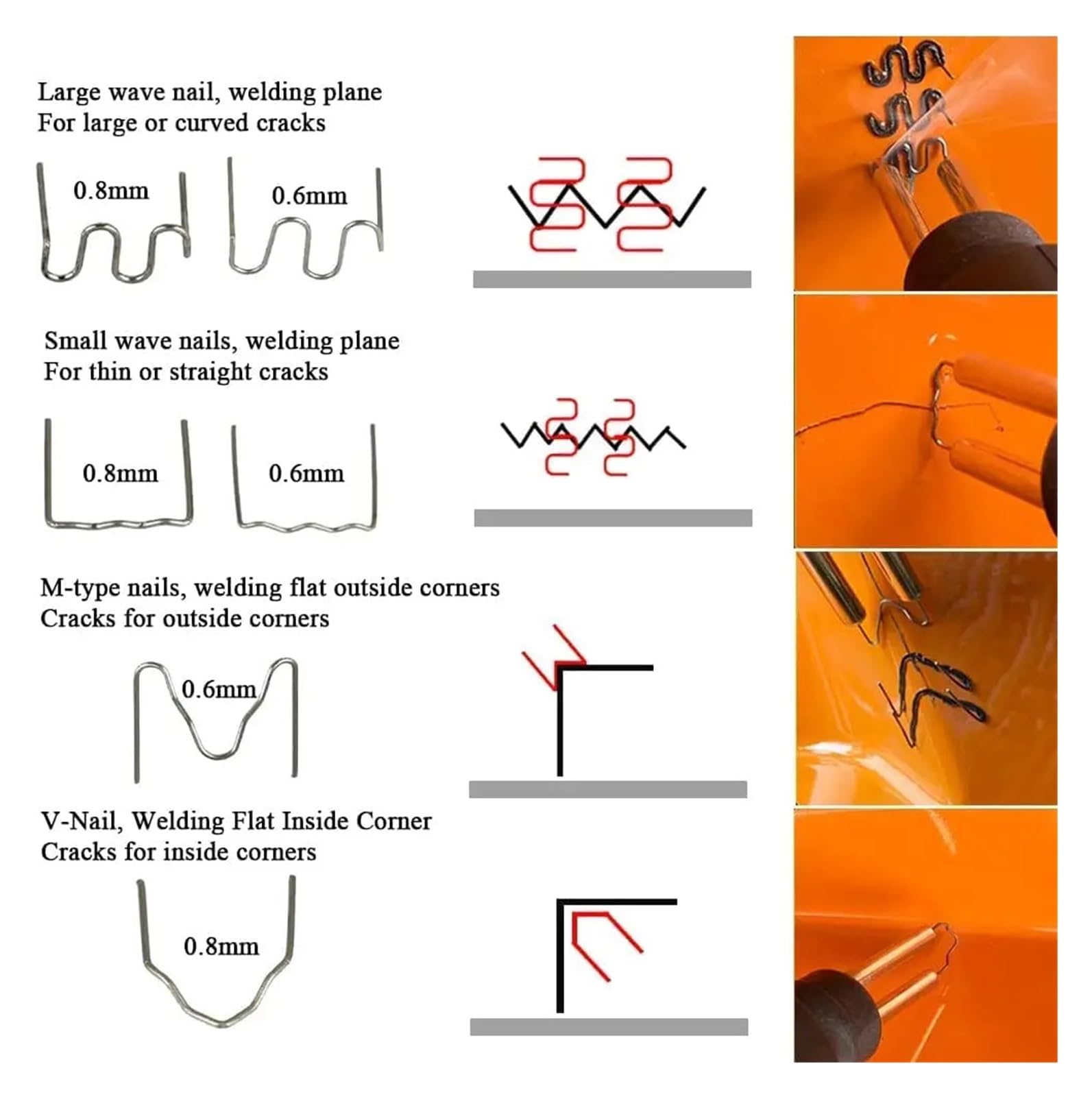 Large wave nail, welding plane
For large or curved cracks

0.8mm
0.6mm

Small wave nails, welding plane
For thin or straight cracks

0.8mm
0.6mm

M-type nails, welding flat outside corners
Cracks for outside corners

0.6mm

V-Nail, Welding Flat Inside Corner
Cracks for inside corners

0.8mm