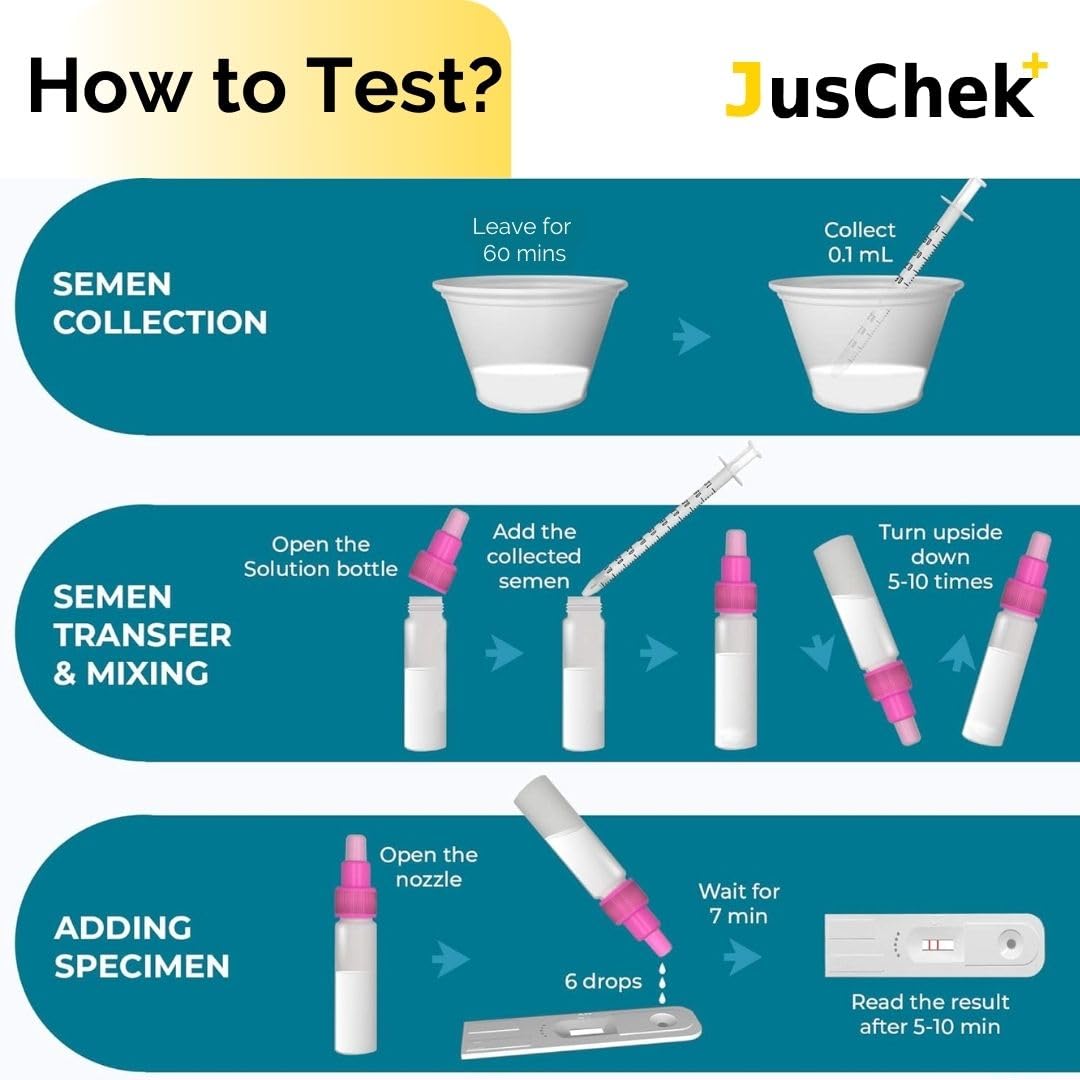 How to Test?

JusChek+

SEMEN COLLECTION

Leave for 60 mins

Collect 0.1 mL

SEMEN TRANSFER & MIXING

Open the Solution bottle

Add the collected semen

Turn upside down 5-10 times

ADDING SPECIMEN

Open the nozzle

6 drops

Wait for 7 min

Read the result after 5-10 min