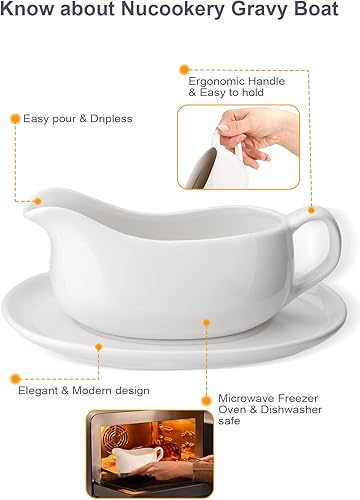 Know about Nucookery Gravy Boat

Ergonomic Handle & Easy to hold

Easy pour & Dripless

Elegant & Modern design

Microwave Freezer Oven & Dishwasher safe