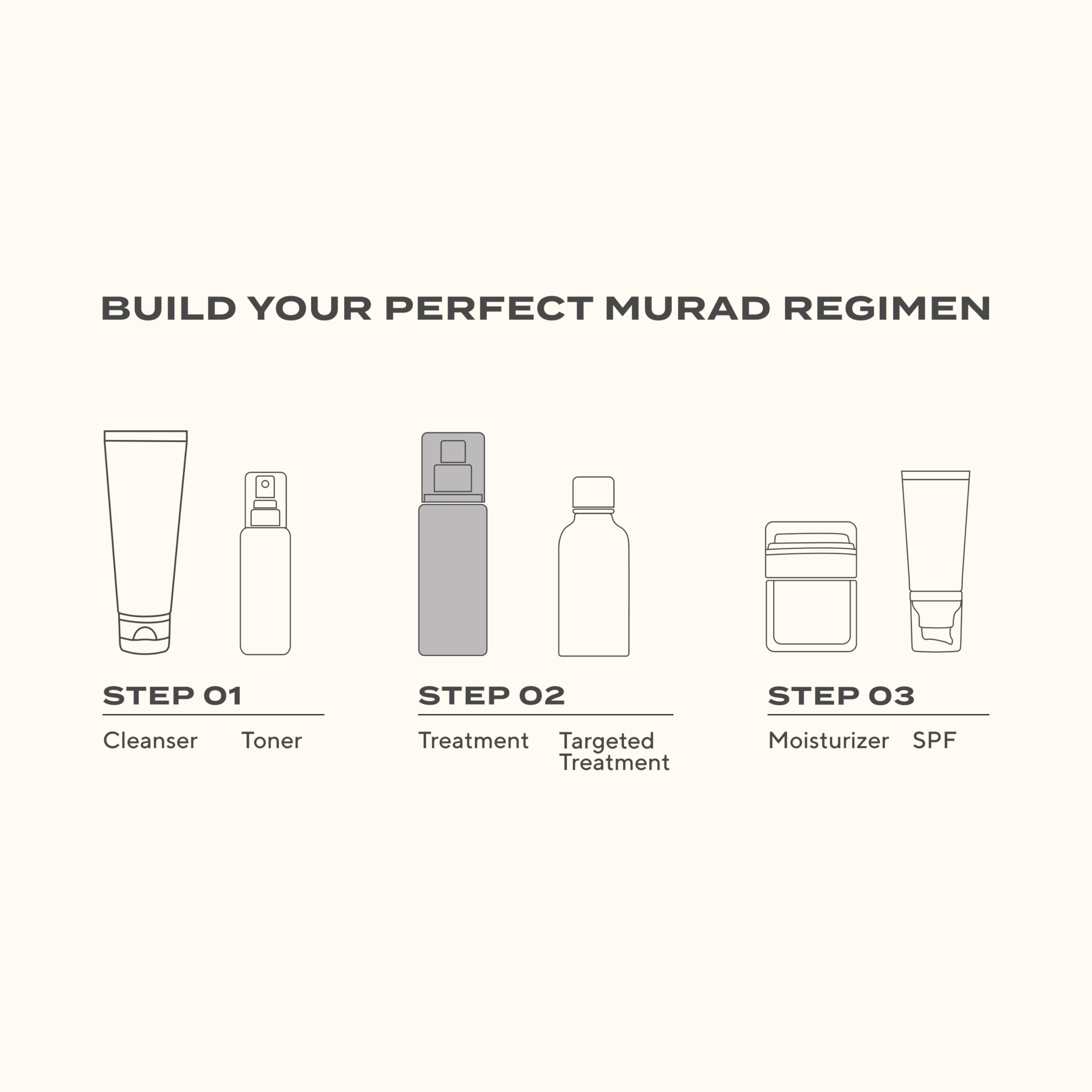 BUILD YOUR PERFECT MURAD REGIMEN

STEP 01

Cleanser Toner

STEP 02

Treatment Targeted Treatment

STEP 03

Moisturizer SPF