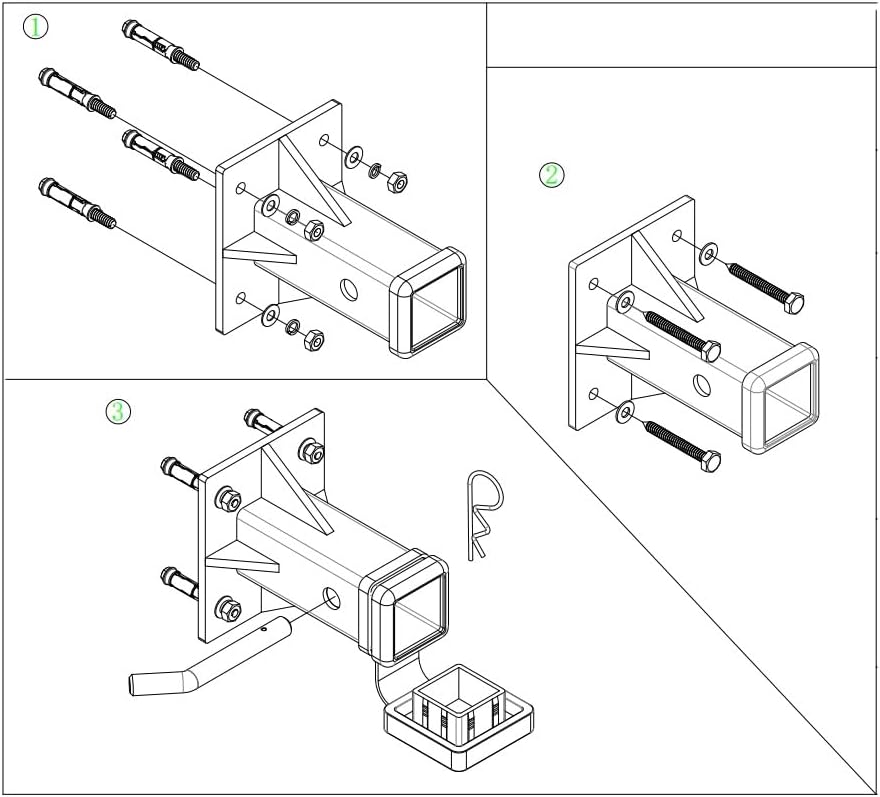 ①

②

③