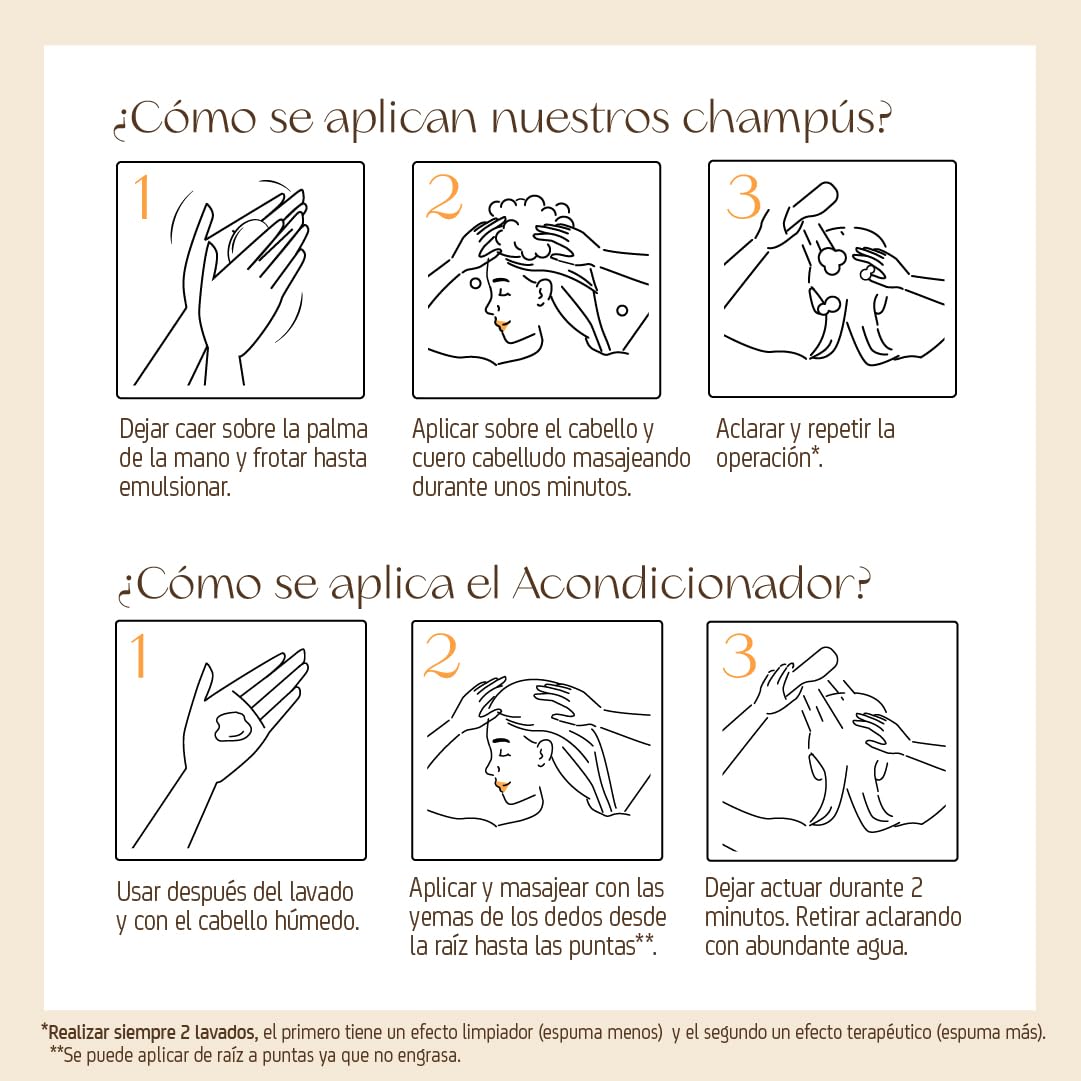 ¿Cómo se aplican nuestros champús?

1

Dejar caer sobre la palma de la mano y frotar hasta emulsionar.

2

Aplicar sobre el cabello y cuero cabelludo masajeando durante unos minutos.

3

Aclarar y repetir la operación*.

¿Cómo se aplica el Acondicionador?

1

Usar después del lavado y con el cabello húmedo.

2

Aplicar y masajear con las yemas de los dedos desde la raíz hasta las puntas**.

3

Dejar actuar durante 2 minutos. Retirar aclarando con abundante agua.

*Realizar siempre 2 lavados, el primero tiene un efecto limpiador (espuma menos) y el segundo un efecto terapéutico (espuma más).
**Se puede aplicar de raíz a puntas ya que no engrasa.