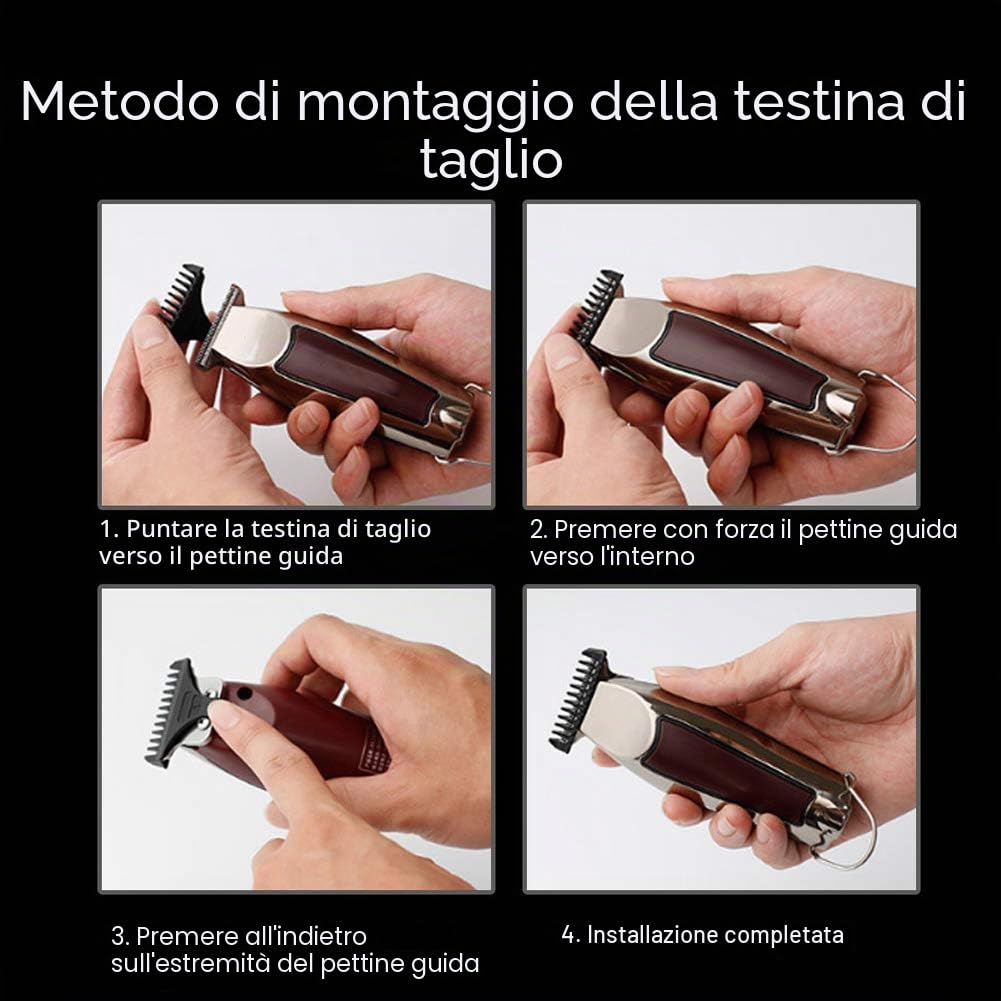 Metodo di montaggio della testina di taglio

1. Puntare la testina di taglio verso il pettine guida

2. Premere con forza il pettine guida verso l'interno

3. Premere all'indietro sull'estremità del pettine guida

4. Installazione completata