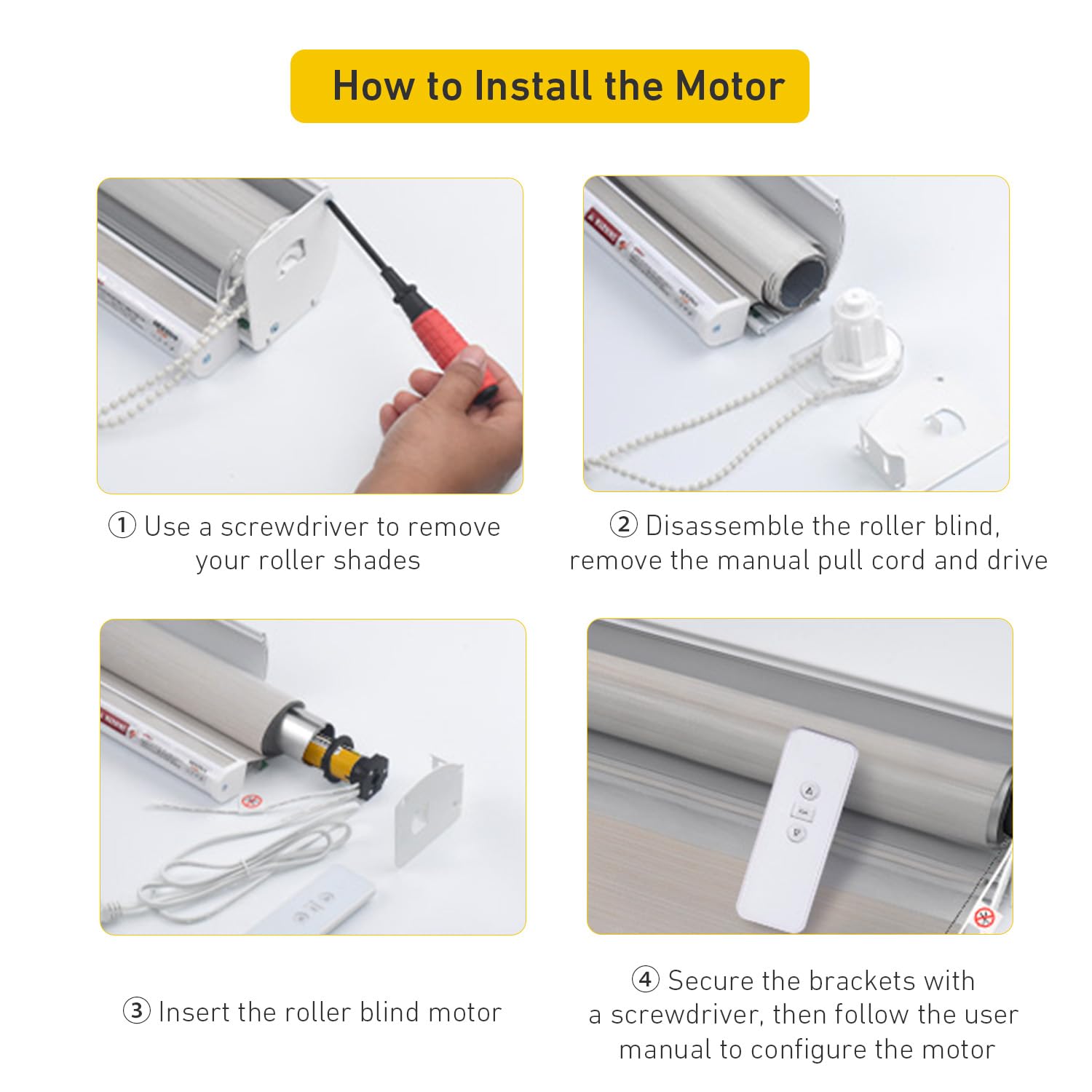 How to Install the Motor

① Use a screwdriver to remove your roller shades

② Disassemble the roller blind, remove the manual pull cord and drive

③ Insert the roller blind motor

④ Secure the brackets with a screwdriver, then follow the user manual to configure the motor