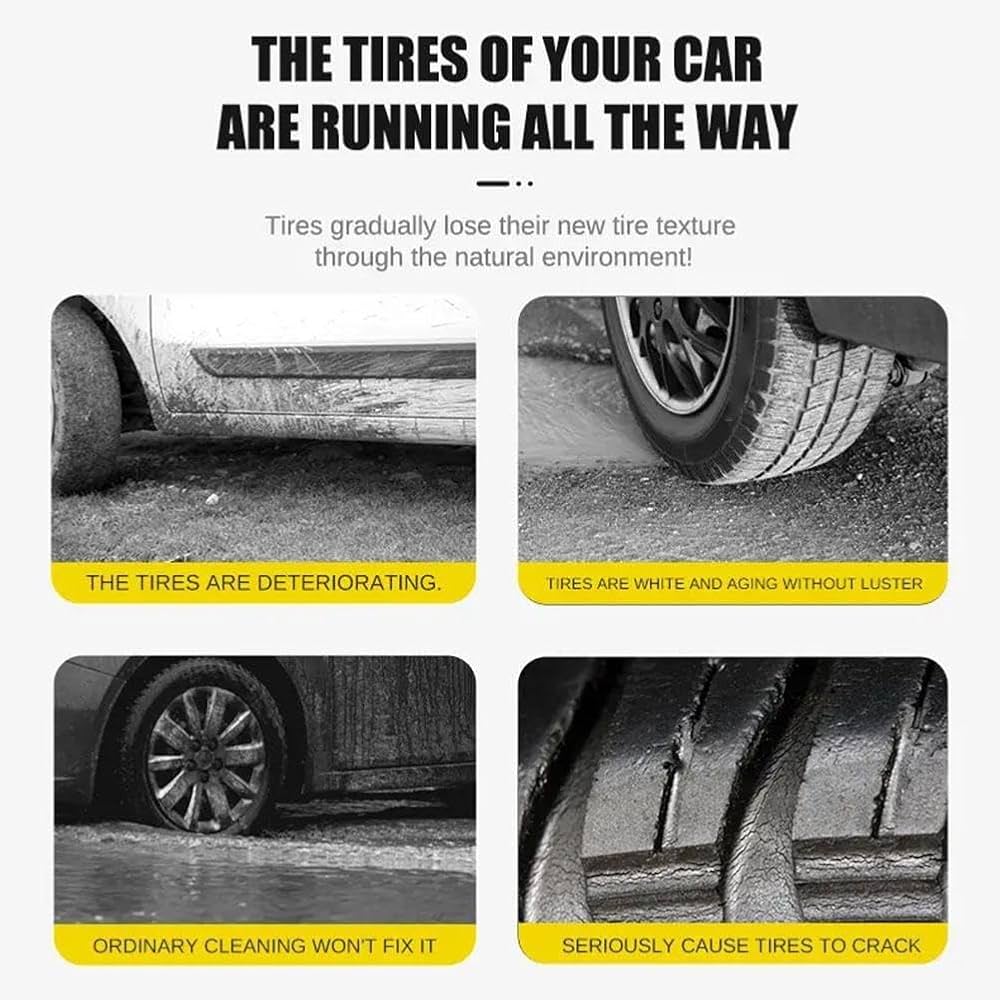 THE TIRES OF YOUR CAR ARE RUNNING ALL THE WAY

Tires gradually lose their new tire texture through the natural environment!

THE TIRES ARE DETERIORATING.

TIRES ARE WHITE AND AGING WITHOUT LUSTER

ORDINARY CLEANING WON'T FIX IT

SERIOUSLY CAUSE TIRES TO CRACK