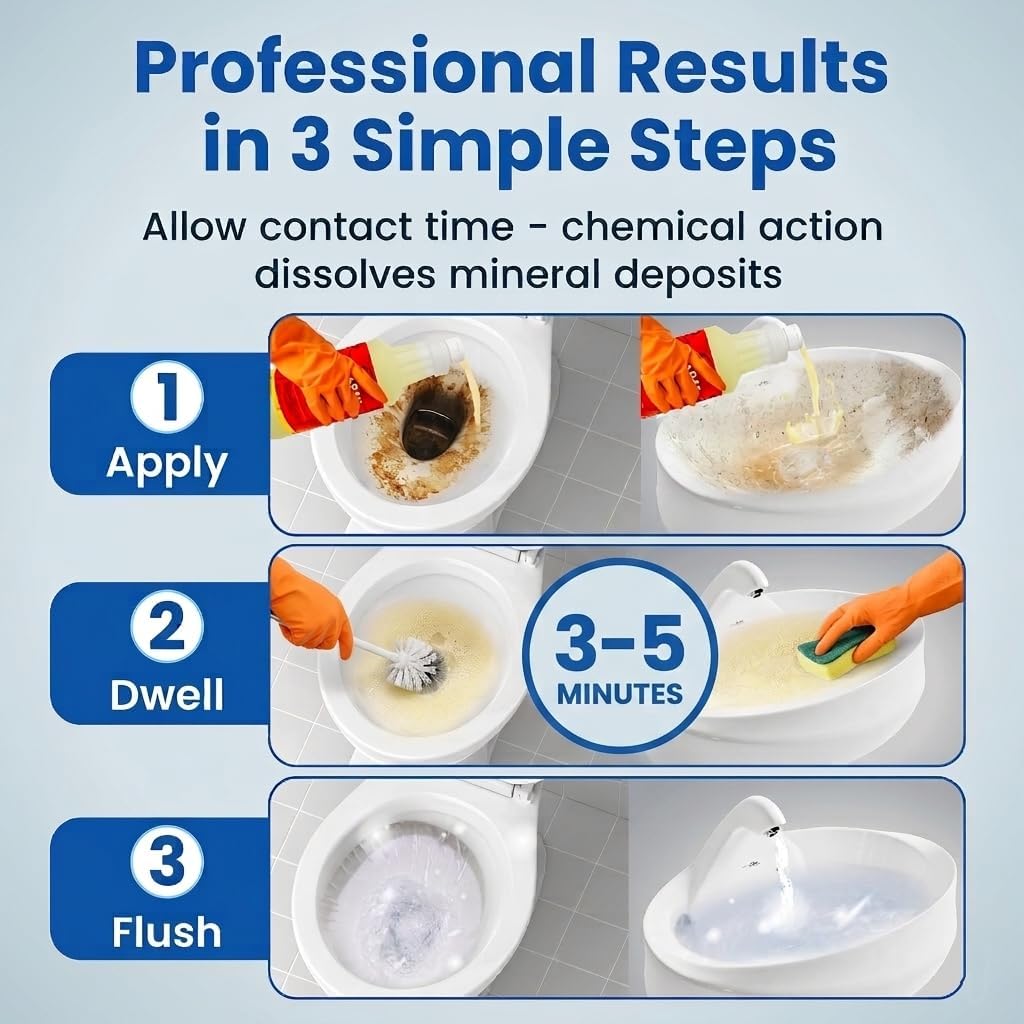 Professional Results in 3 Simple Steps

Allow contact time - chemical action dissolves mineral deposits

1
Apply

2
Dwell

3-5
MINUTES

3
Flush