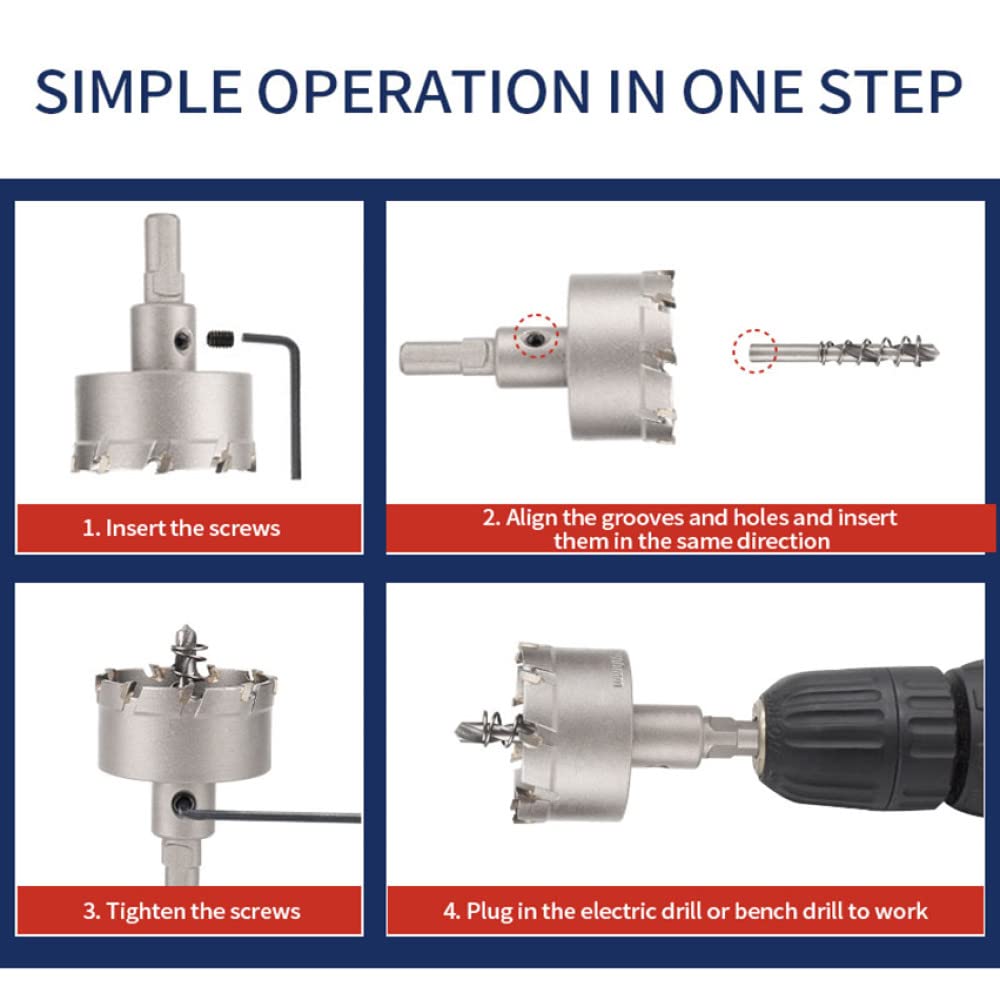 SIMPLE OPERATION IN ONE STEP

1. Insert the screws

2. Align the grooves and holes and insert them in the same direction

3. Tighten the screws

4. Plug in the electric drill or bench drill to work