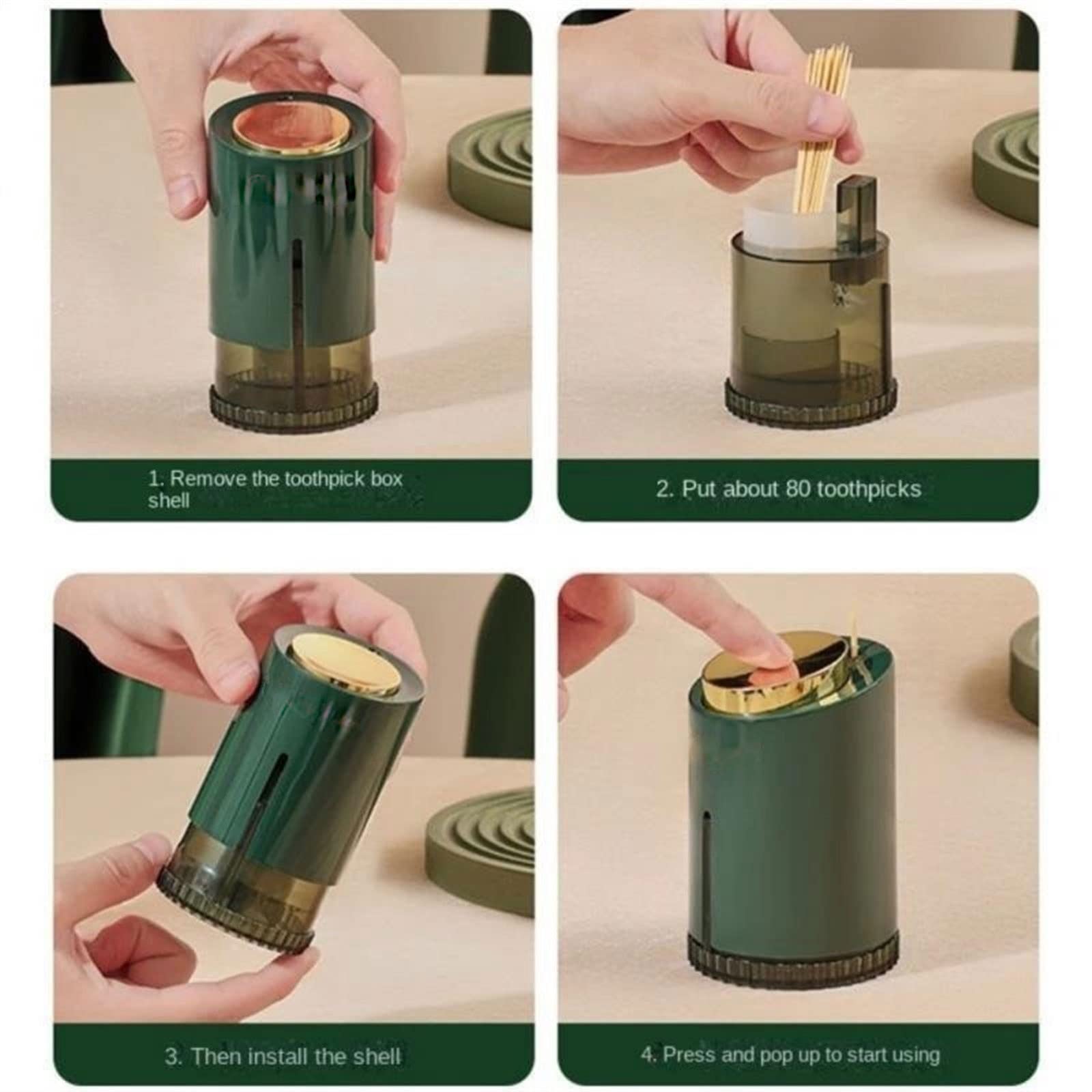 1. Remove the toothpick box shell

2. Put about 80 toothpicks

3. Then install the shell

4. Press and pop up to start using