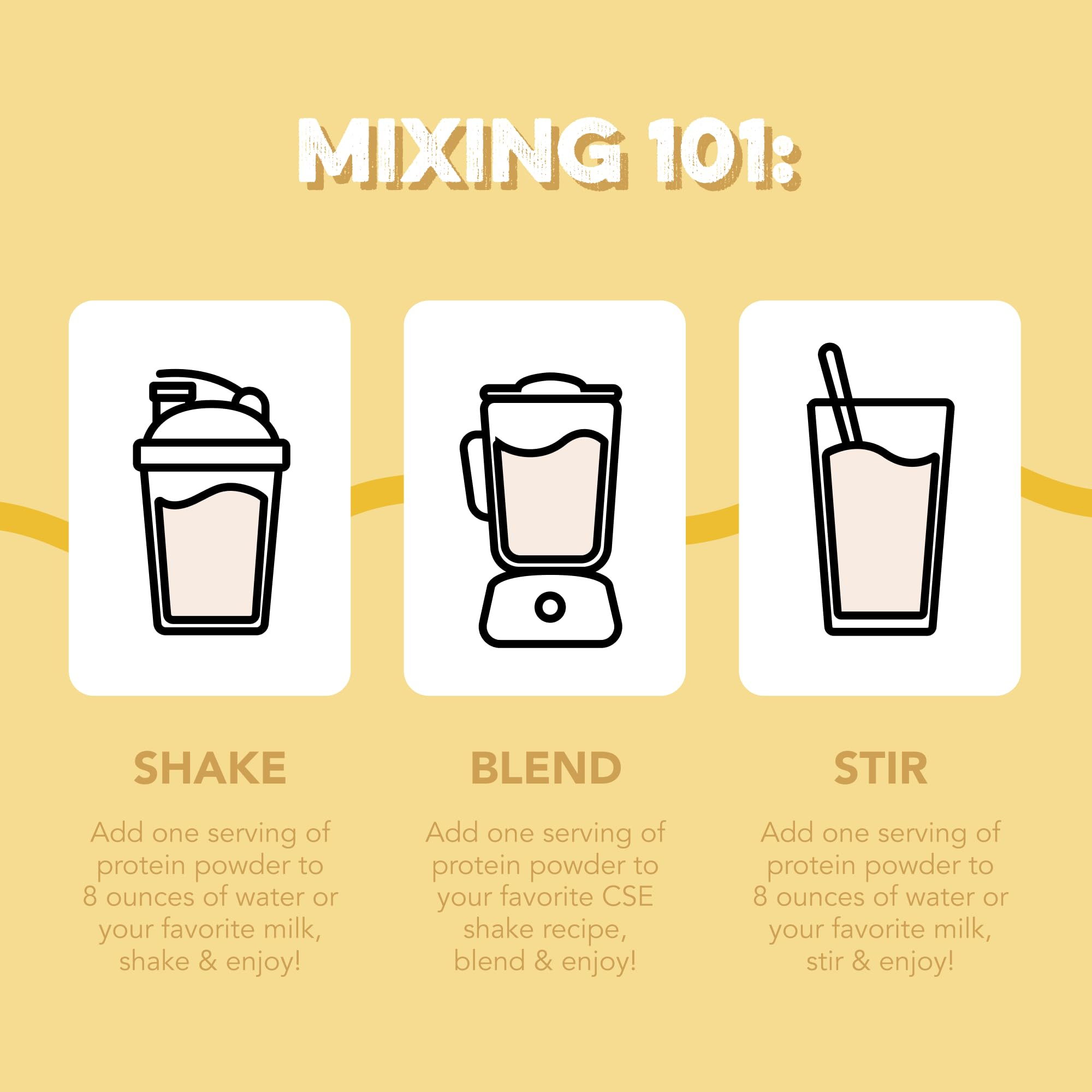 MIXING 101:

SHAKE

Add one serving of protein powder to 8 ounces of water or your favorite milk, shake & enjoy!

BLEND

Add one serving of protein powder to your favorite CSE shake recipe, blend & enjoy!

STIR

Add one serving of protein powder to 8 ounces of water or your favorite milk, stir & enjoy!