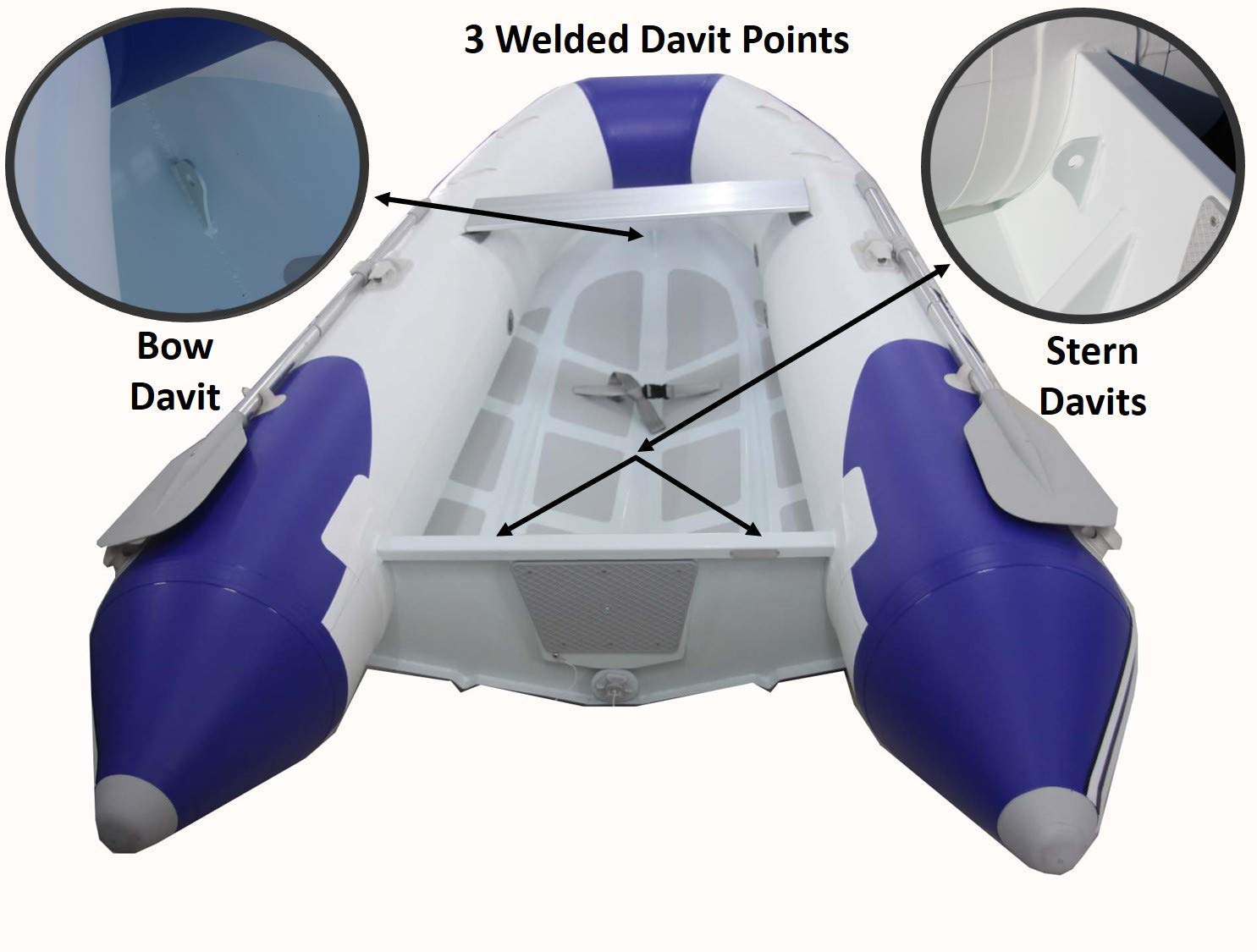 3 Welded Davit Points

Bow Davit

Stern Davits