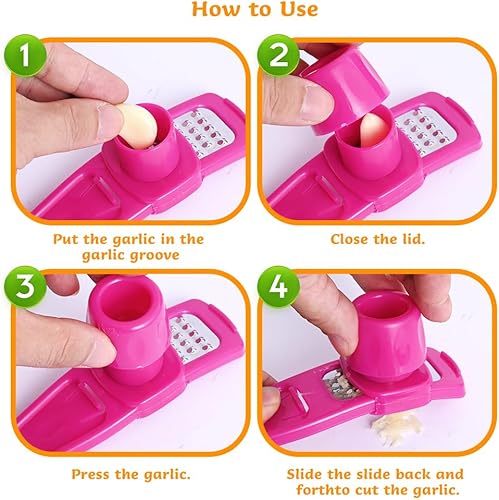 How to Use

1

Put the garlic in the garlic groove

2

Close the lid.

3

Press the garlic.

4

Slide the slide back and forthto cut the garlic.