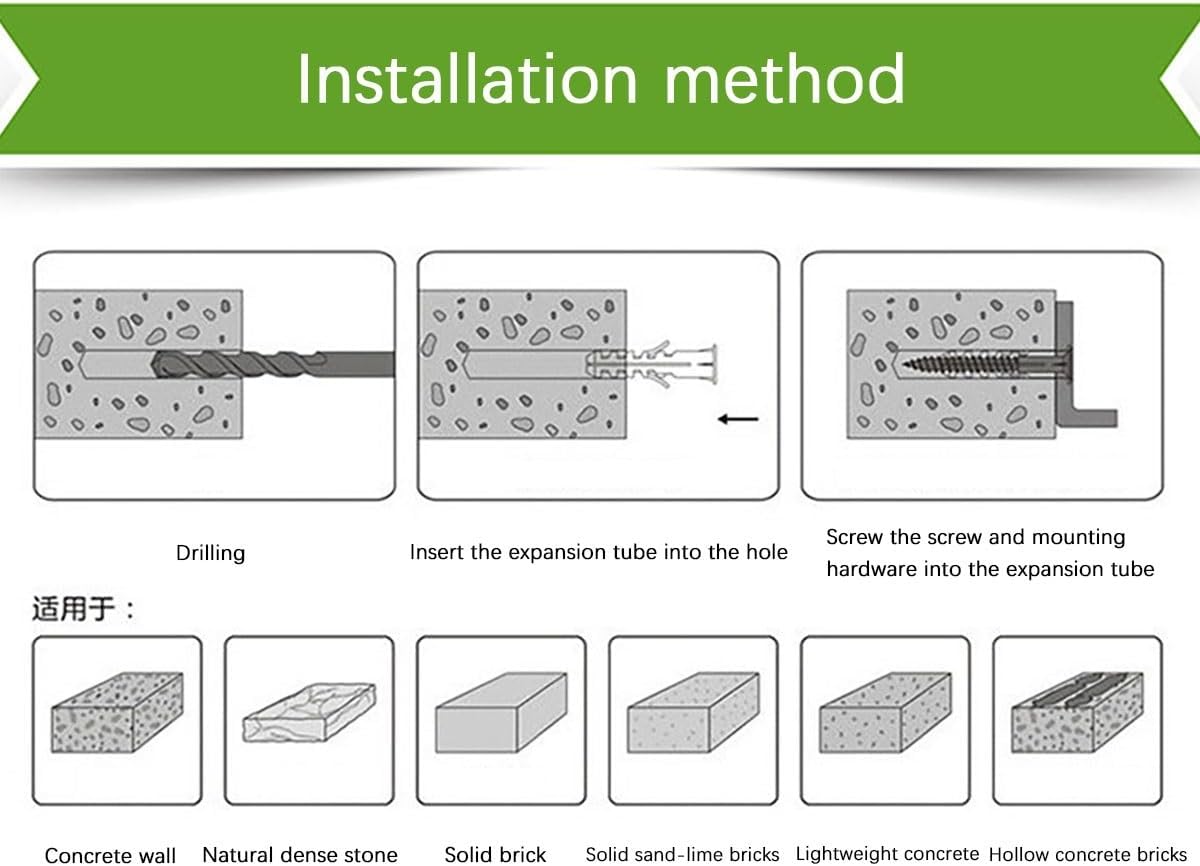 Installation method

Drilling

Insert the expansion tube into the hole

Screw the screw and mounting hardware into the expansion tube

适用于：

Concrete wall

Natural dense stone

Solid brick

Solid sand-lime bricks

Lightweight concrete

Hollow concrete bricks