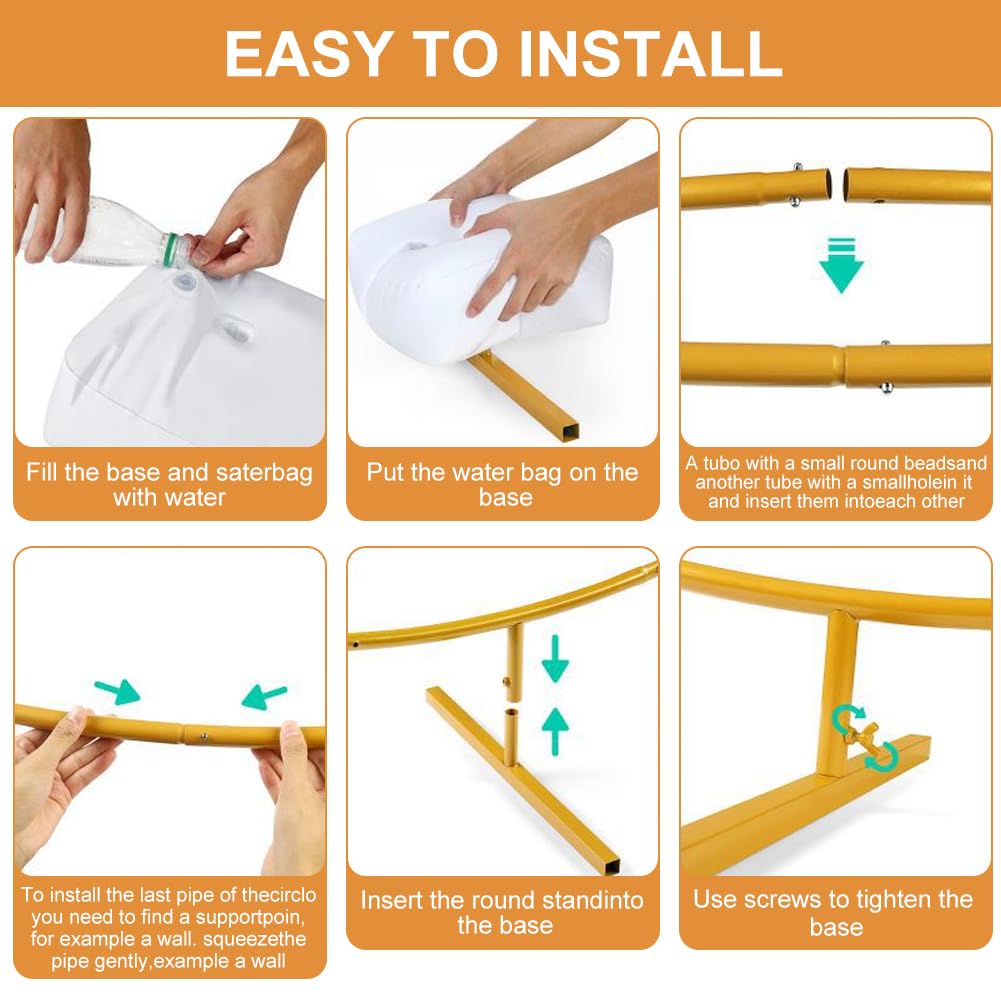 EASY TO INSTALL

Fill the base and saterbag with water

Put the water bag on the base

A tubo with a small round beadsand another tube with a smallholein it and insert them intoeach other

To install the last pipe of thecirclo you need to find a supportpoin, for example a wall. squeezethe pipe gently,example a wall

Insert the round standinto the base

Use screws to tighten the base