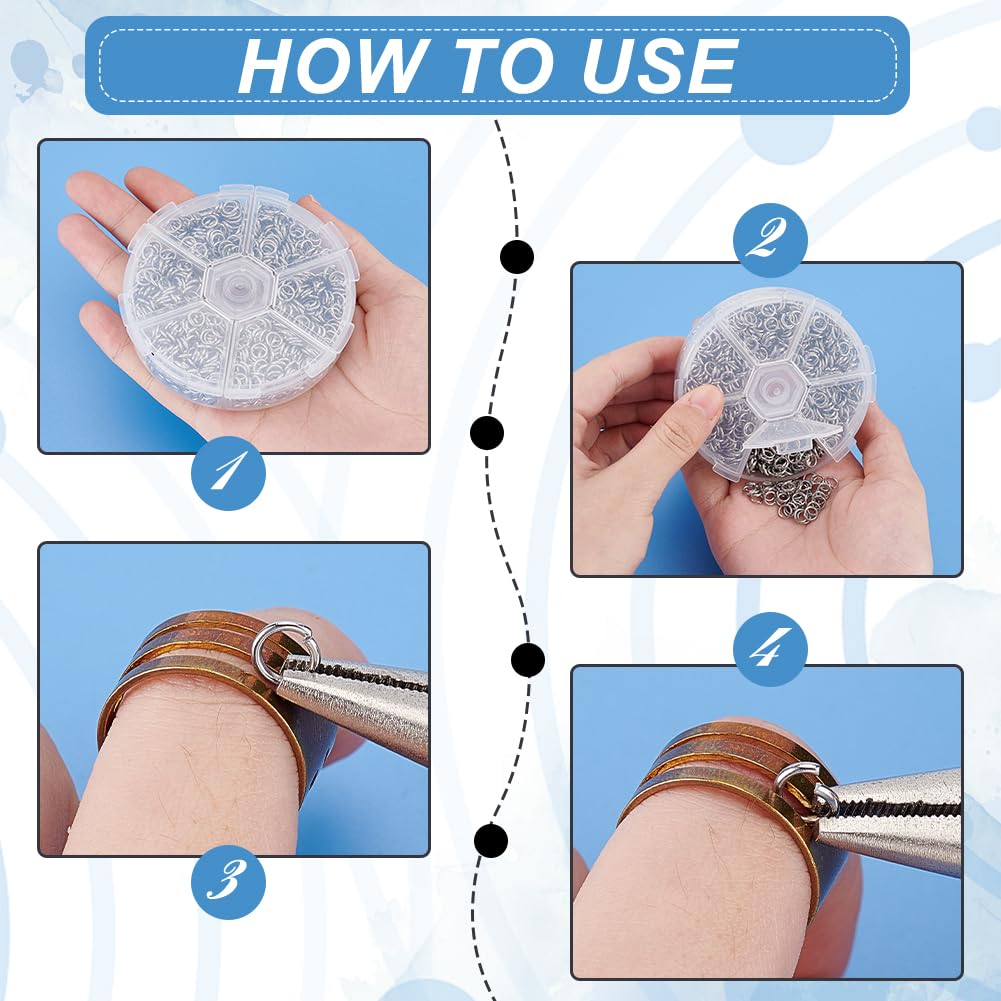 HOW TO USE

1

2

3

4