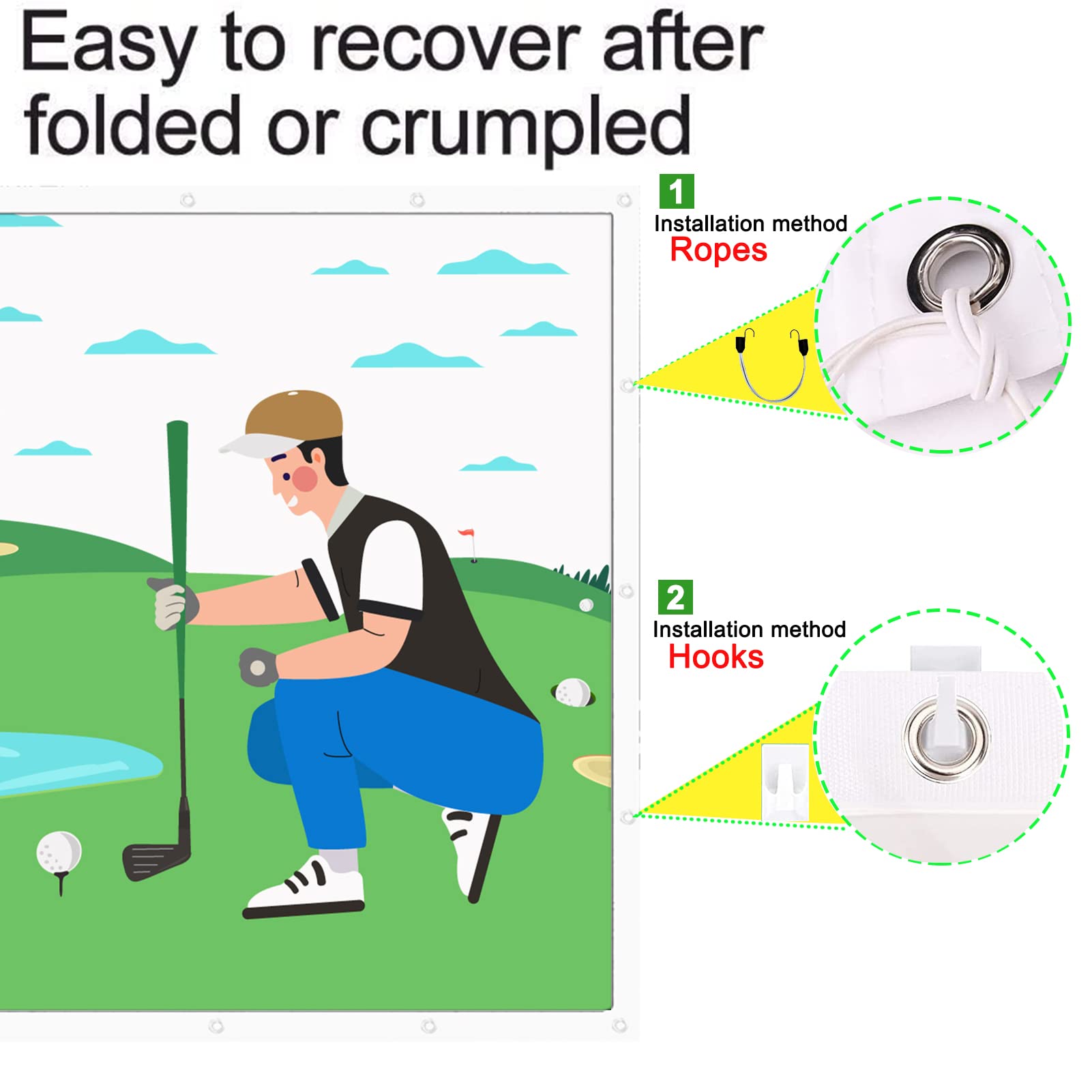 Easy to recover after folded or crumpled

1
Installation method
Ropes

2
Installation method
Hooks