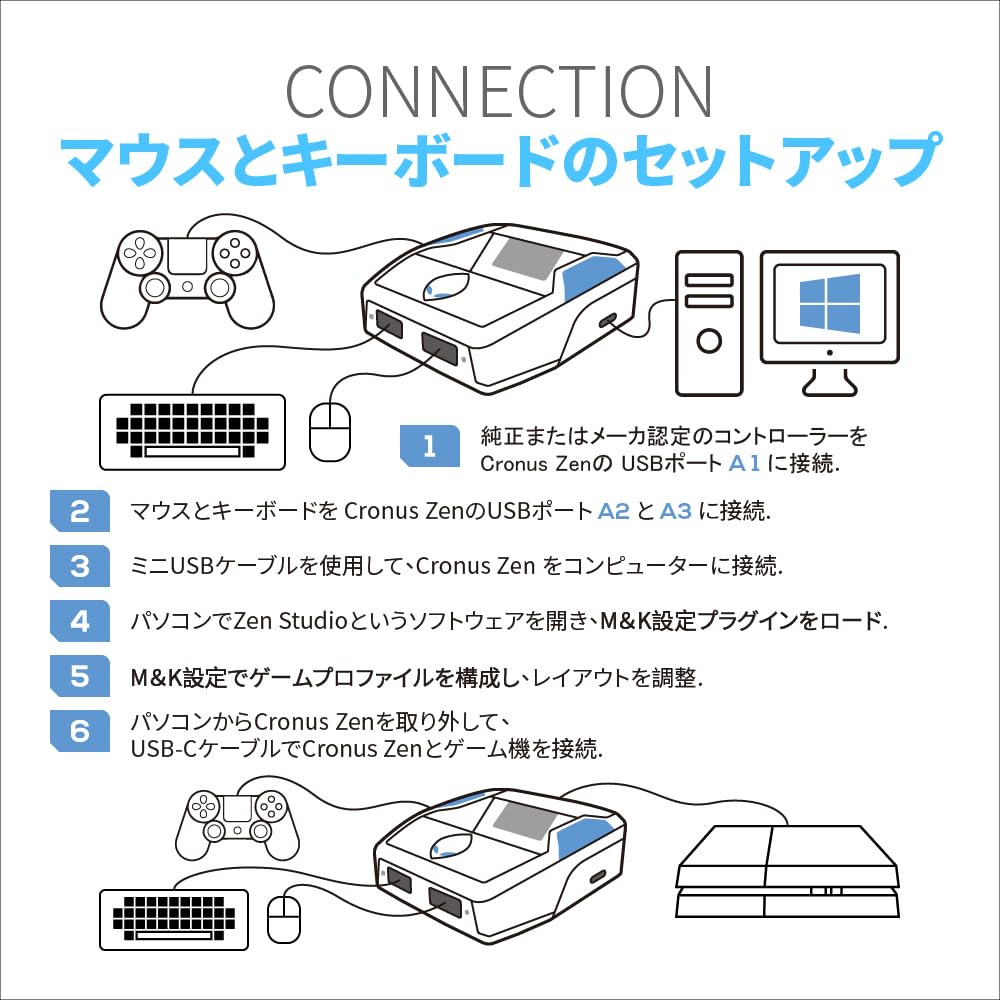 CONNECTION
マウスとキーボードのセットアップ

1 純正またはメーカ認定のコントローラーを Cronus Zenの USBポート A1 に接続.

2 マウスとキーボードを Cronus ZenのUSBポート A2 と A3 に接続.

3 ミニUSBケーブルを使用して、Cronus Zen をコンピューターに接続.

4 パソコンでZen Studioというソフトウェアを開き、M&K設定プラグインをロード.

5 M&K設定でゲームプロファイルを構成し、レイアウトを調整.

6 パソコンからCronus Zenを取り外して、USB-CケーブルでCronus Zenとゲーム機を接続.