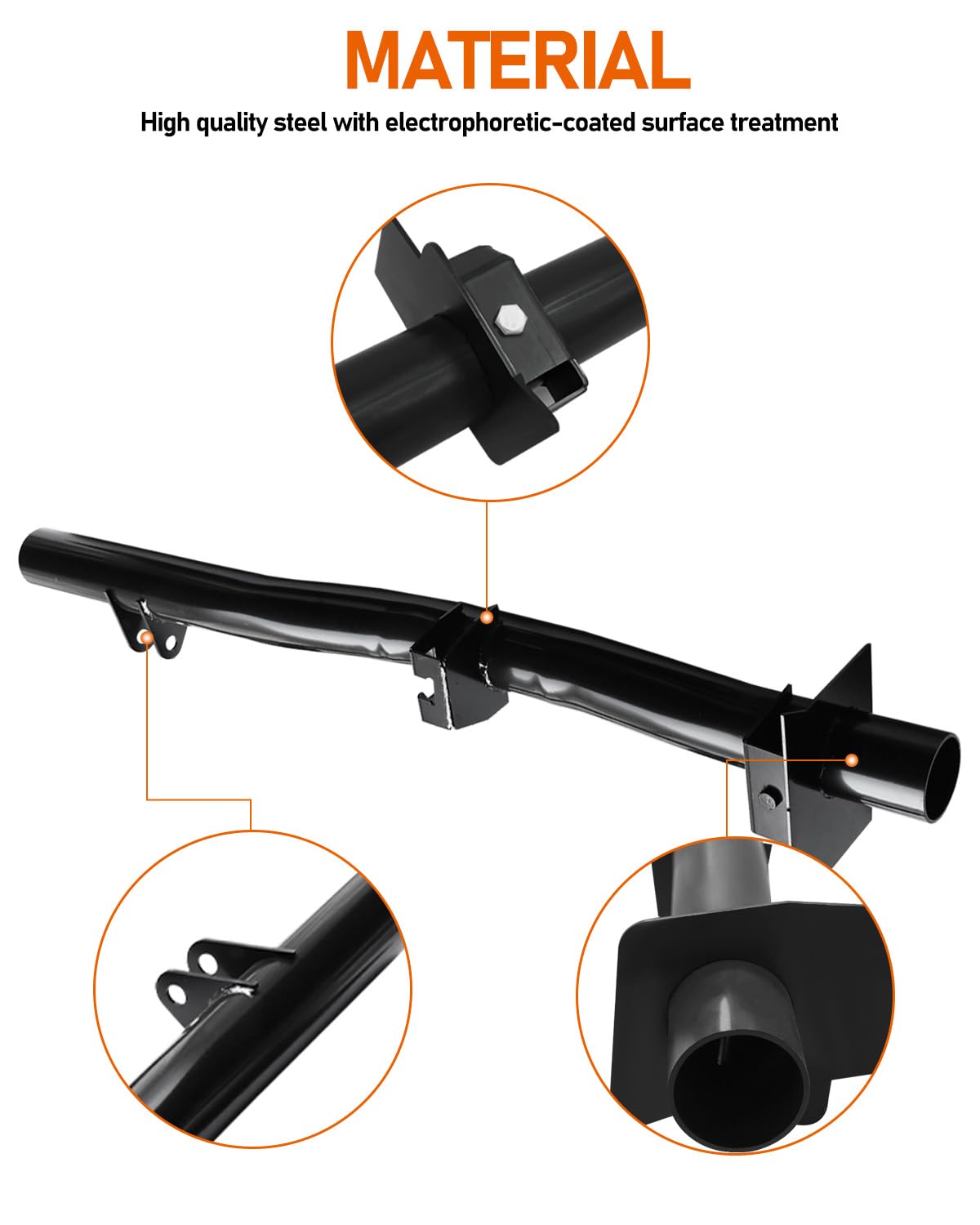 MATERIAL

High quality steel with electrophoretic-coated surface treatment