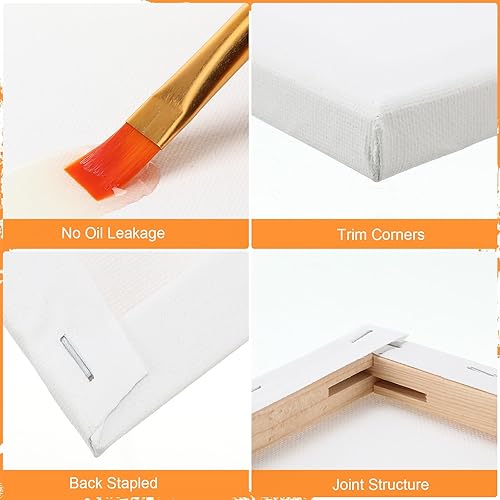 No Oil Leakage

Trim Corners

Back Stapled

Joint Structure