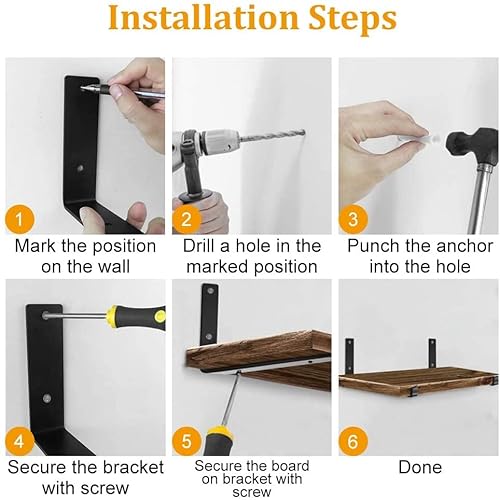 Installation Steps

1
Mark the position on the wall

2
Drill a hole in the marked position

3
Punch the anchor into the hole

4
Secure the bracket with screw

5
Secure the board on bracket with screw

6
Done