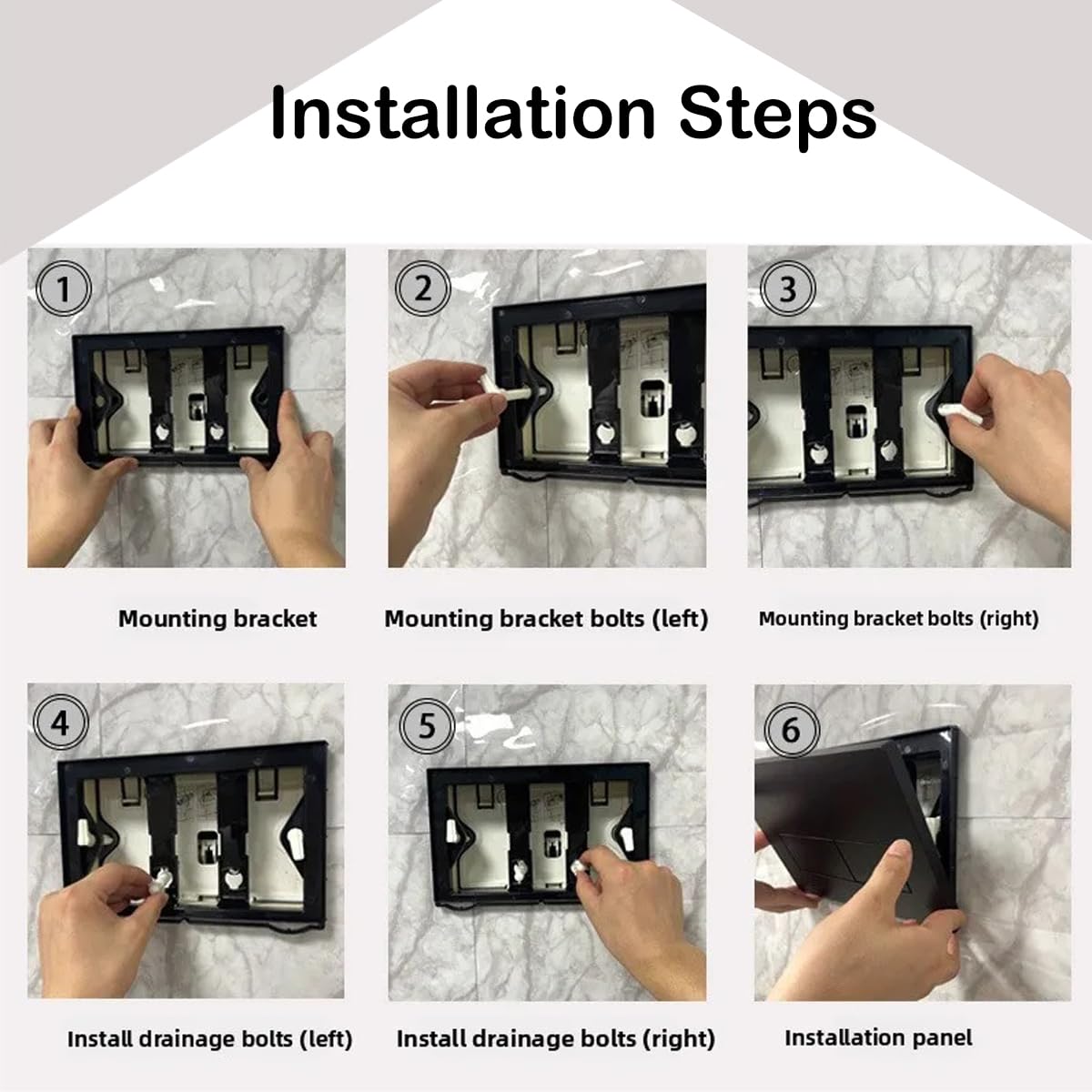 Installation Steps

1

Mounting bracket

2

Mounting bracket bolts (left)

3

Mounting bracket bolts (right)

4

Install drainage bolts (left)

5

Install drainage bolts (right)

6

Installation panel