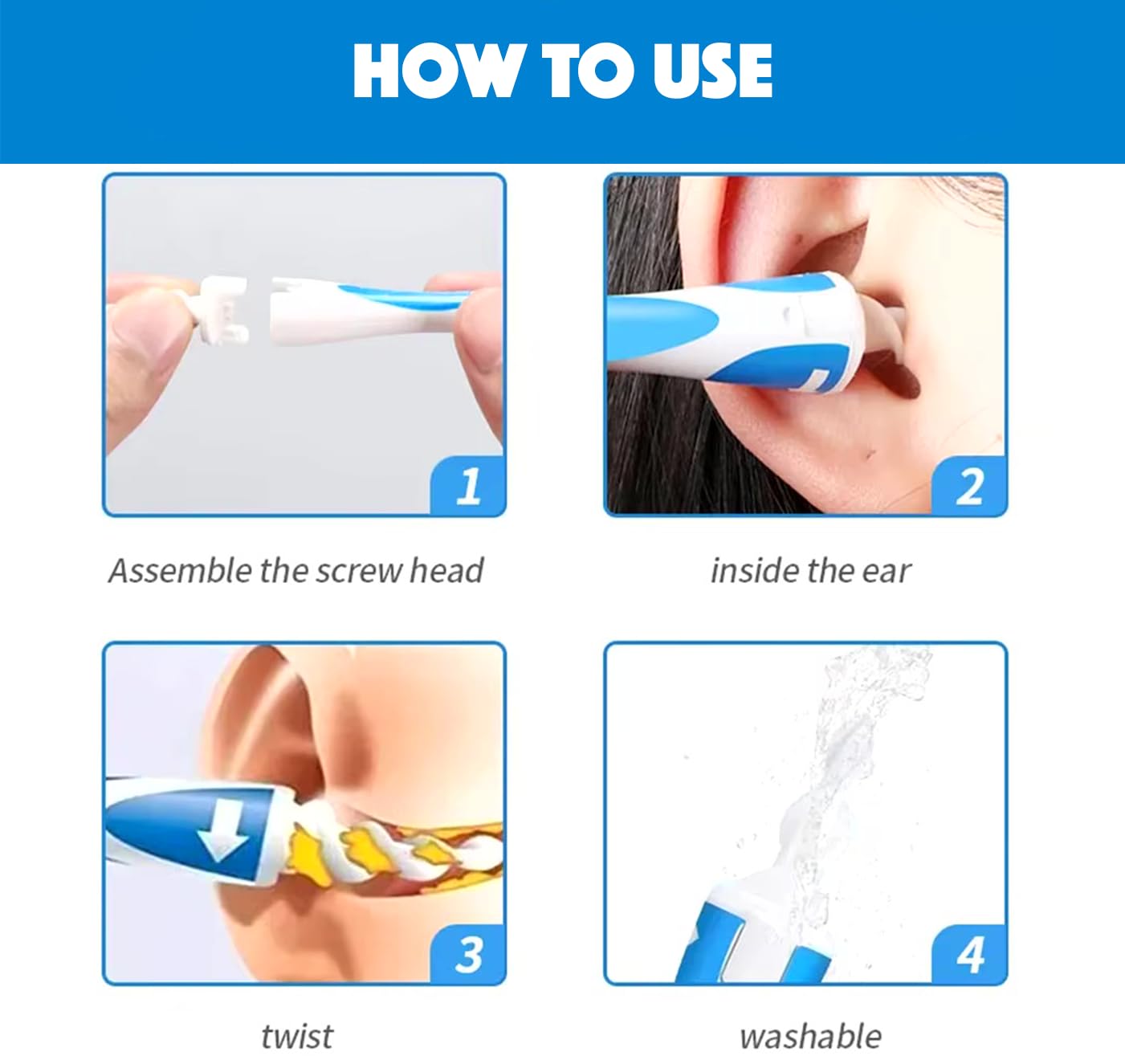 HOW TO USE

1

Assemble the screw head

2

inside the ear

3

twist

4

washable