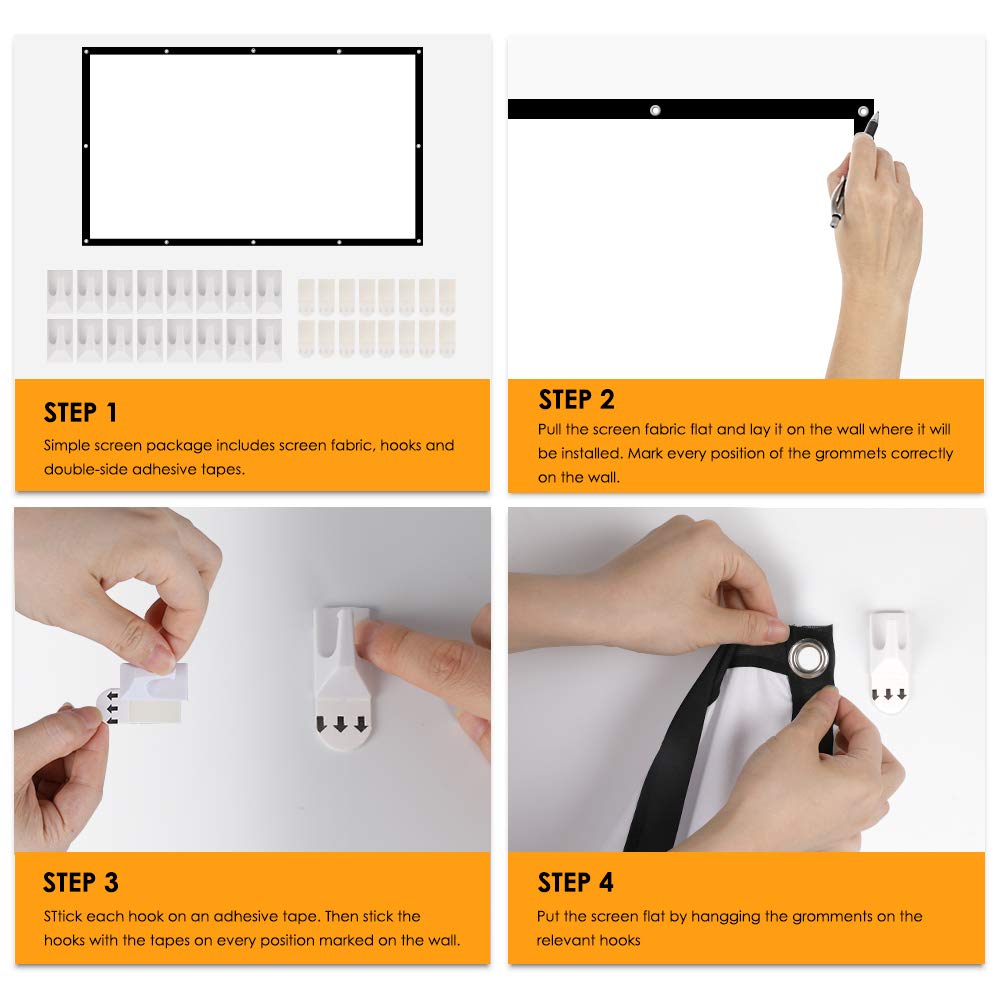 STEP 1

Simple screen package includes screen fabric, hooks and double-side adhesive tapes.

STEP 2

Pull the screen fabric flat and lay it on the wall where it will be installed. Mark every position of the grommets correctly on the wall.

STEP 3

STtick each hook on an adhesive tape. Then stick the hooks with the tapes on every position marked on the wall.

STEP 4

Put the screen flat by hangging the gromments on the relevant hooks