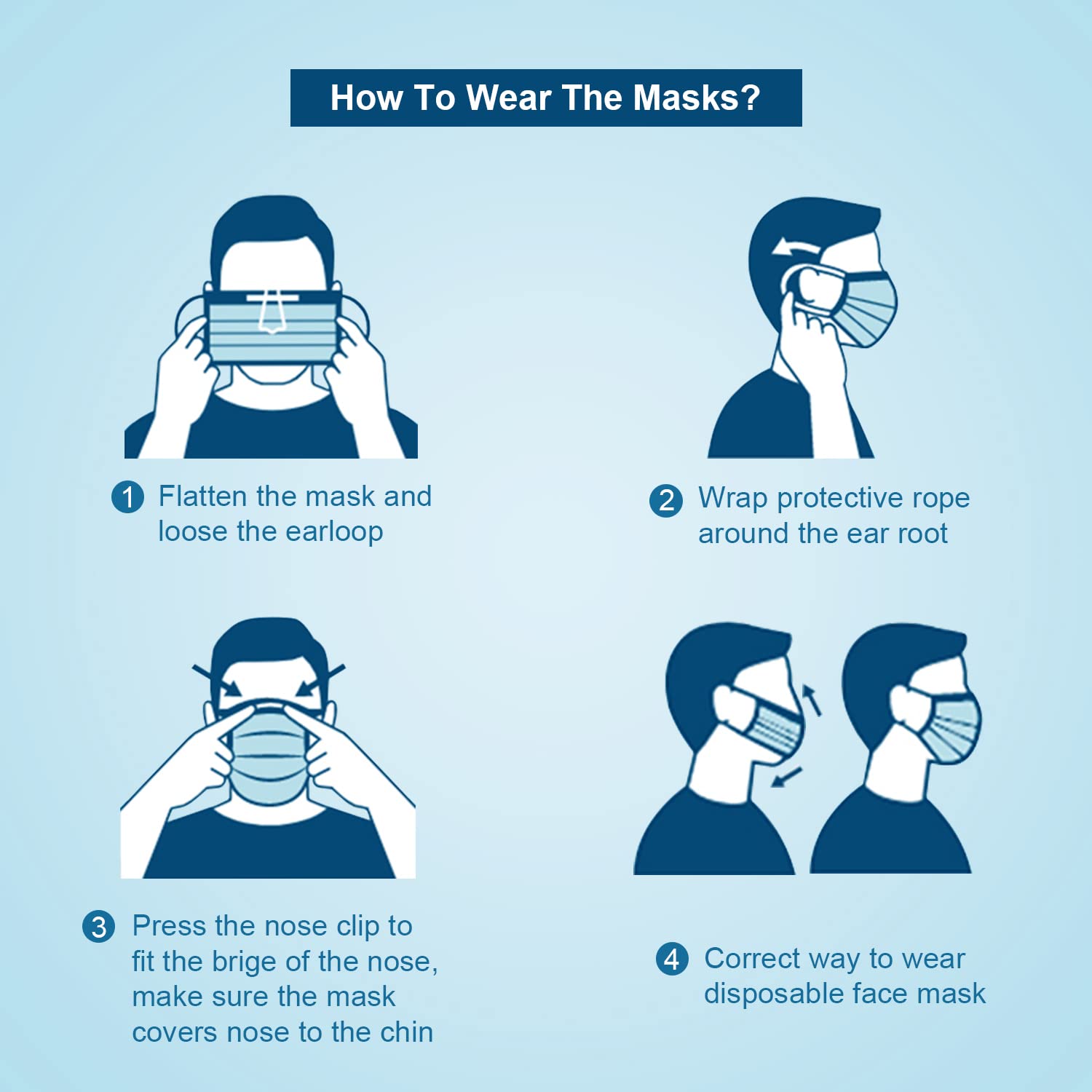 How To Wear The Masks?

1 Flatten the mask and loose the earloop

2 Wrap protective rope around the ear root

3 Press the nose clip to fit the brige of the nose, make sure the mask covers nose to the chin

4 Correct way to wear disposable face mask