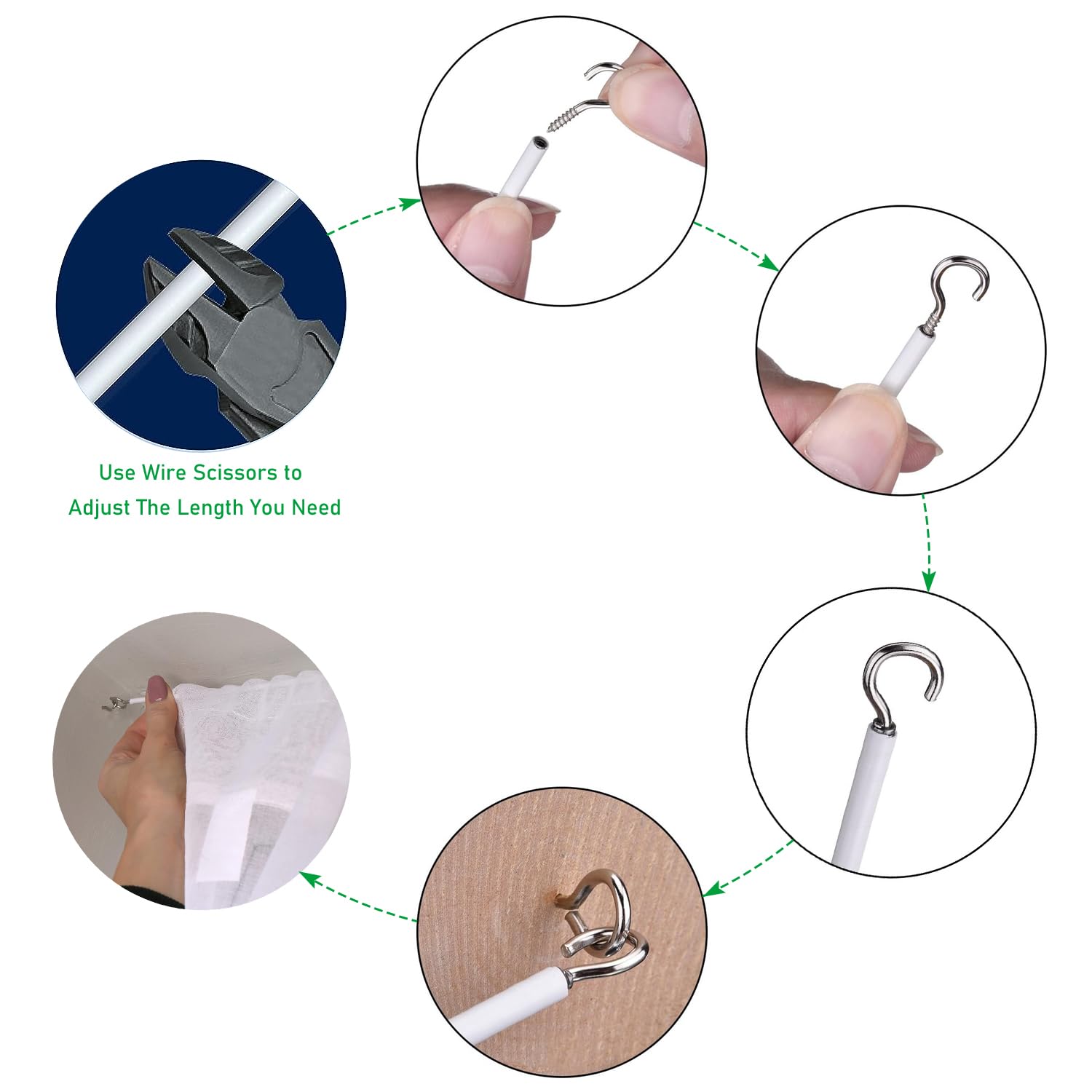 Use Wire Scissors to Adjust The Length You Need