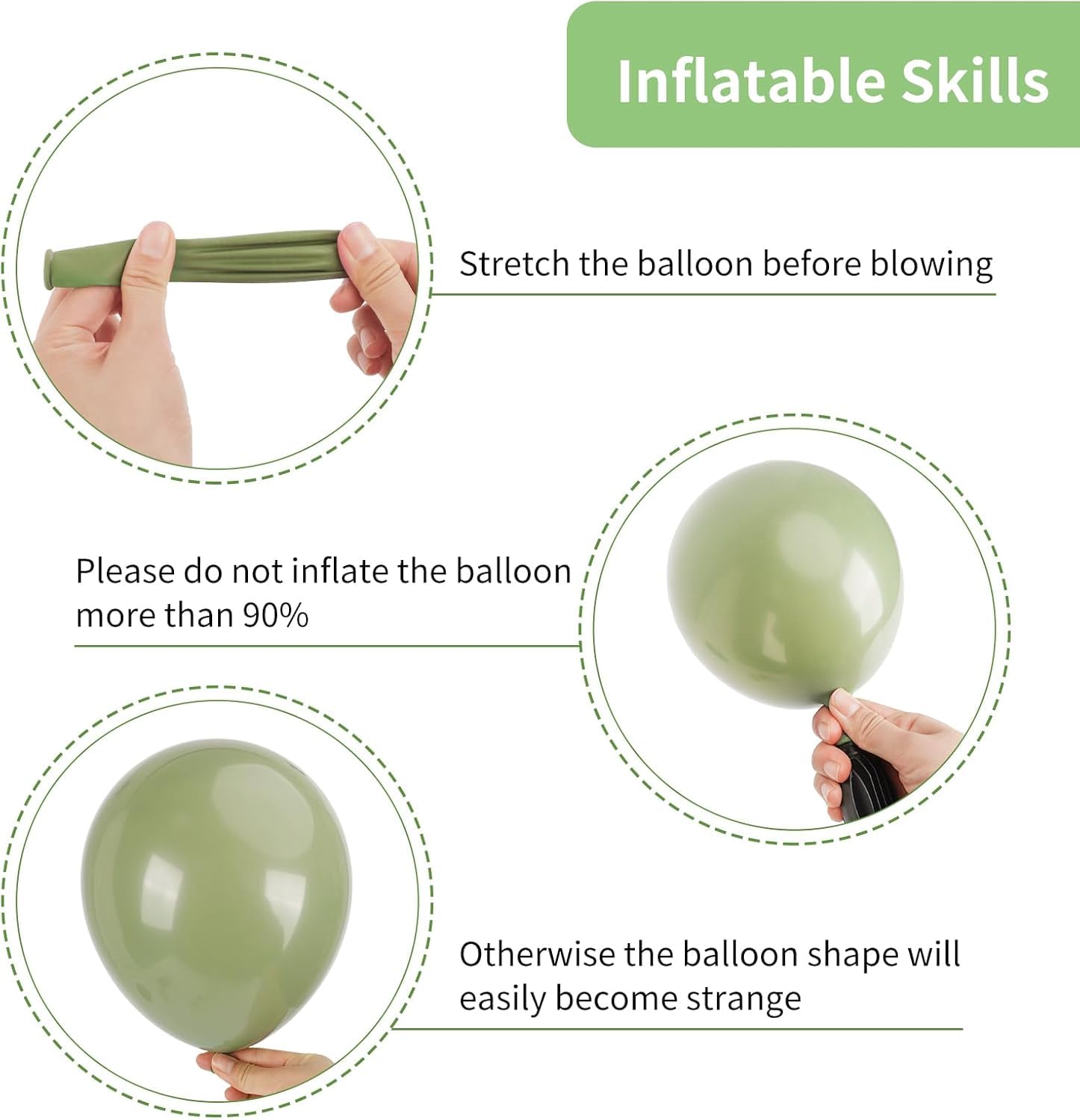 Inflatable Skills

Stretch the balloon before blowing

Please do not inflate the balloon more than 90%

Otherwise the balloon shape will easily become strange