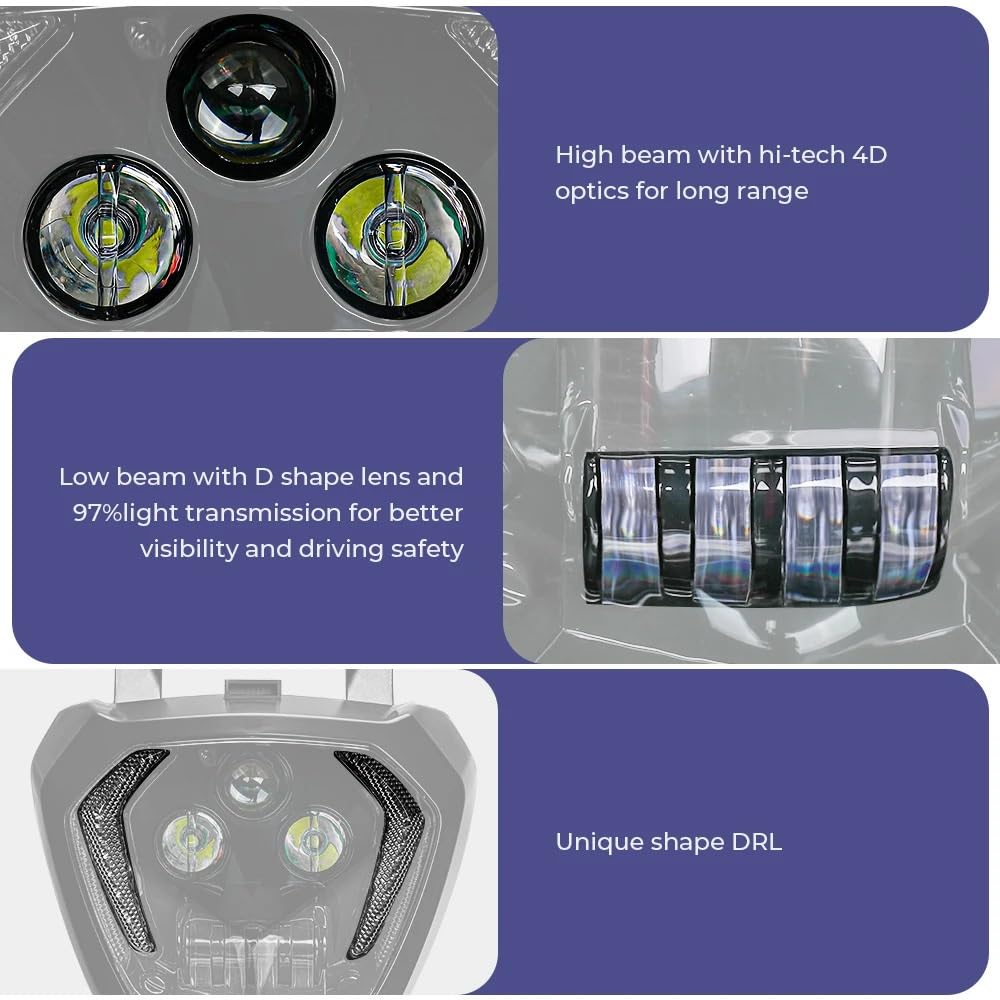 High beam with hi-tech 4D optics for long range

Low beam with D shape lens and 97%light transmission for better visibility and driving safety

Unique shape DRL