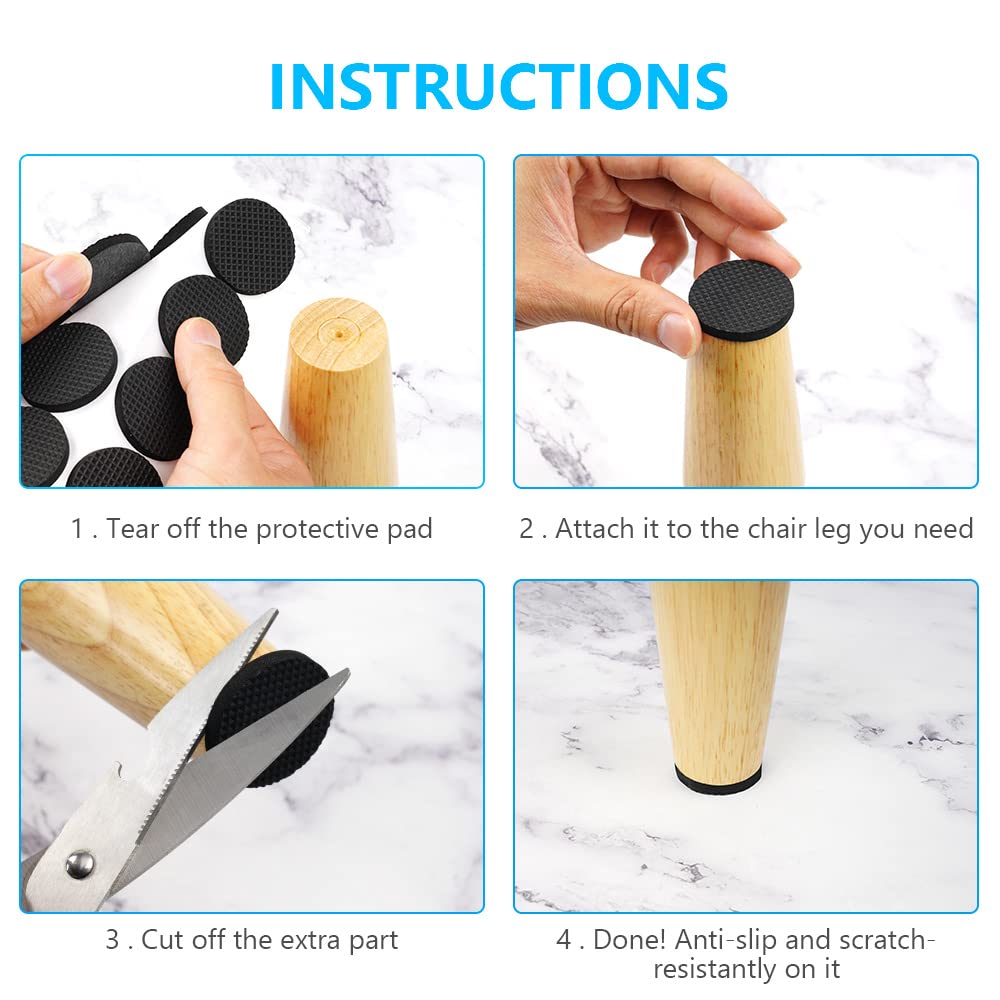 INSTRUCTIONS

1 . Tear off the protective pad

2 . Attach it to the chair leg you need

3 . Cut off the extra part

4 . Done! Anti-slip and scratch-resistantly on it