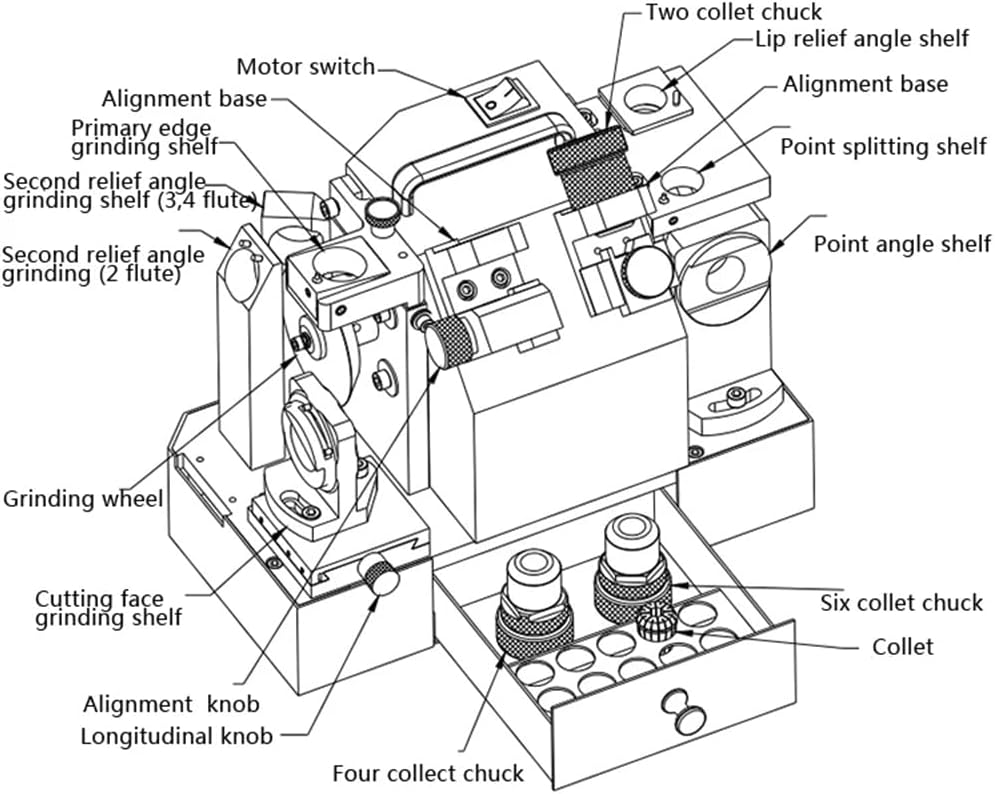 Two collet chuck
Lip relief angle shelf
Motor switch
Alignment base
Alignment base
Primary edge grinding shelf
Point splitting shelf
Second relief angle grinding shelf (3,4 flute)
Second relief angle grinding (2 flute)
Point angle shelf
Grinding wheel
Cutting face grinding shelf
Six collet chuck
Collet
Alignment knob
Longitudinal knob
Four collect chuck