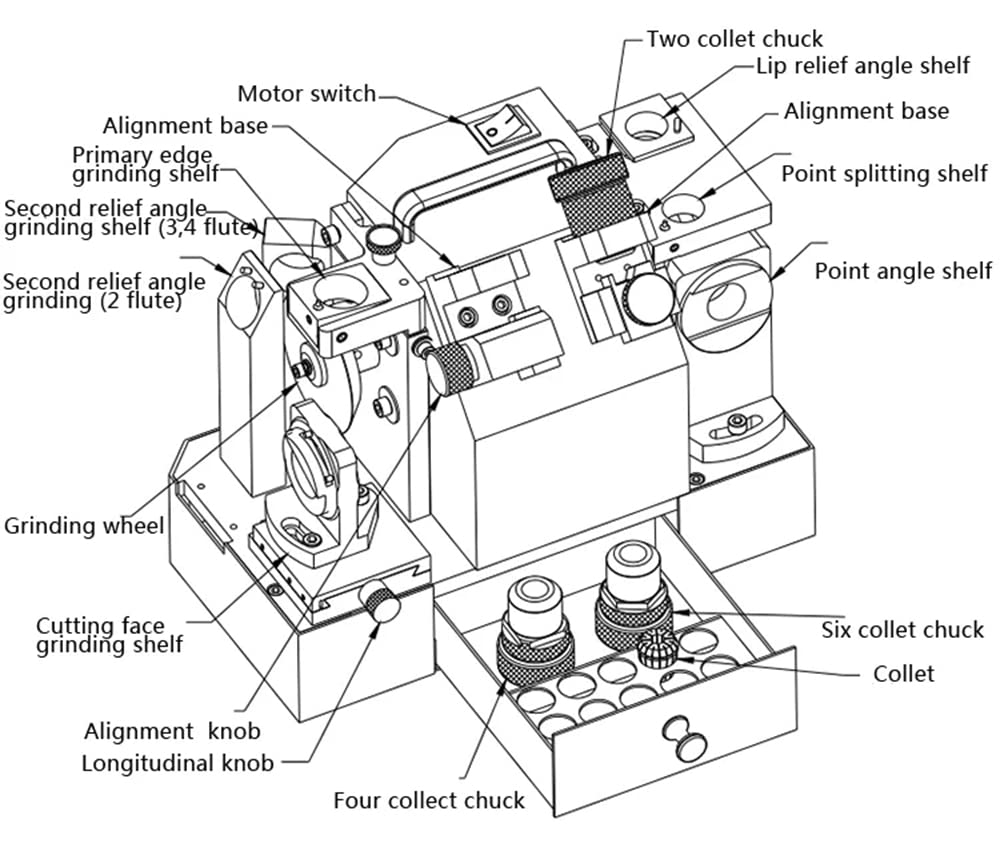 Two collet chuck
Lip relief angle shelf
Motor switch
Alignment base
Alignment base
Primary edge grinding shelf
Point splitting shelf
Second relief angle grinding shelf (3,4 flute)
Second relief angle grinding (2 flute)
Point angle shelf
Grinding wheel
Cutting face grinding shelf
Six collet chuck
Collet
Alignment knob
Longitudinal knob
Four collect chuck