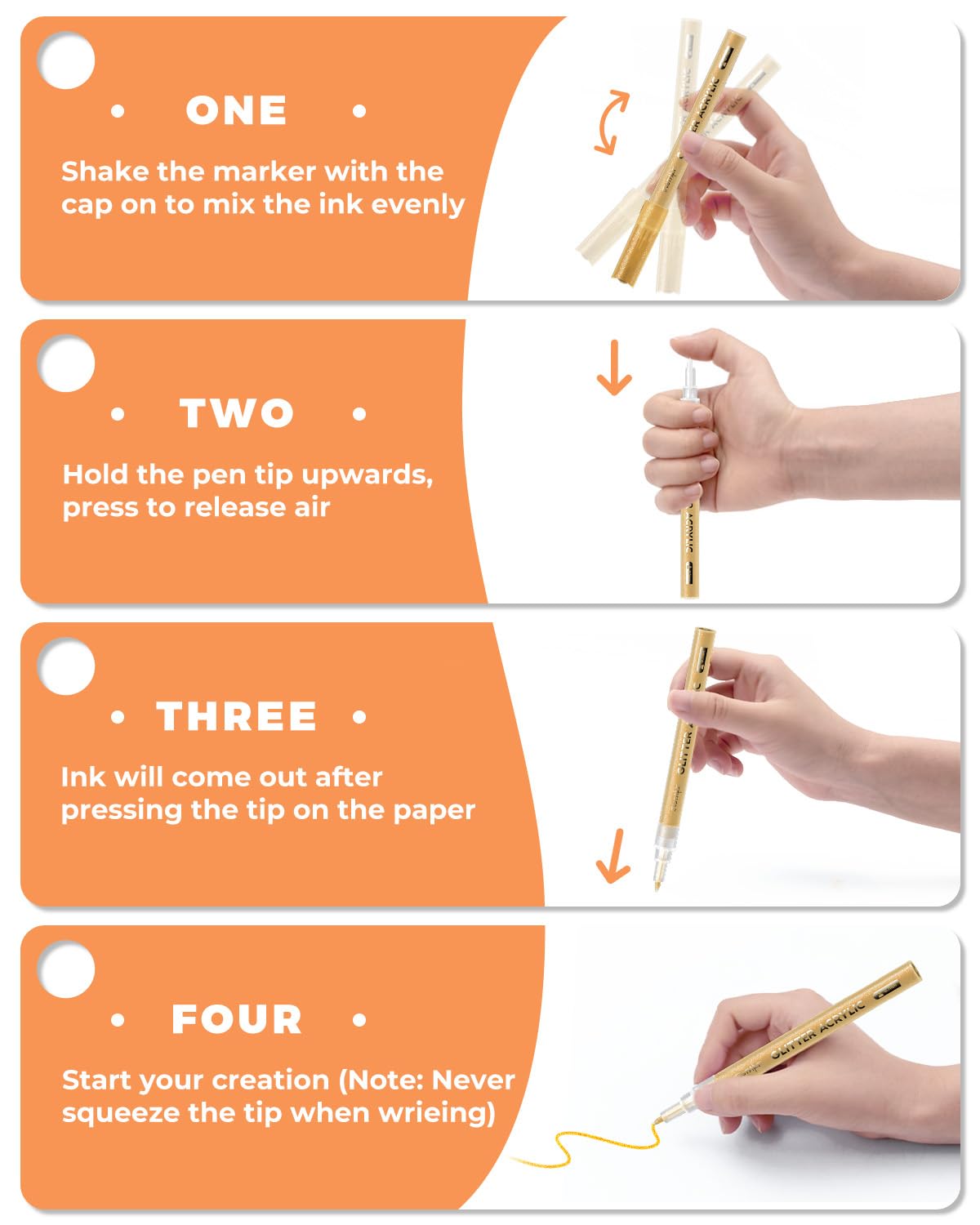 • ONE •

Shake the marker with the cap on to mix the ink evenly

GLITTER ACRYLIC

• TWO •

Hold the pen tip upwards, press to release air

ACRYLIC

• THREE •

Ink will come out after pressing the tip on the paper

GLITTER ACRYLIC

• FOUR •

Start your creation (Note: Never squeeze the tip when wrieing)

GLITTER ACRYLIC