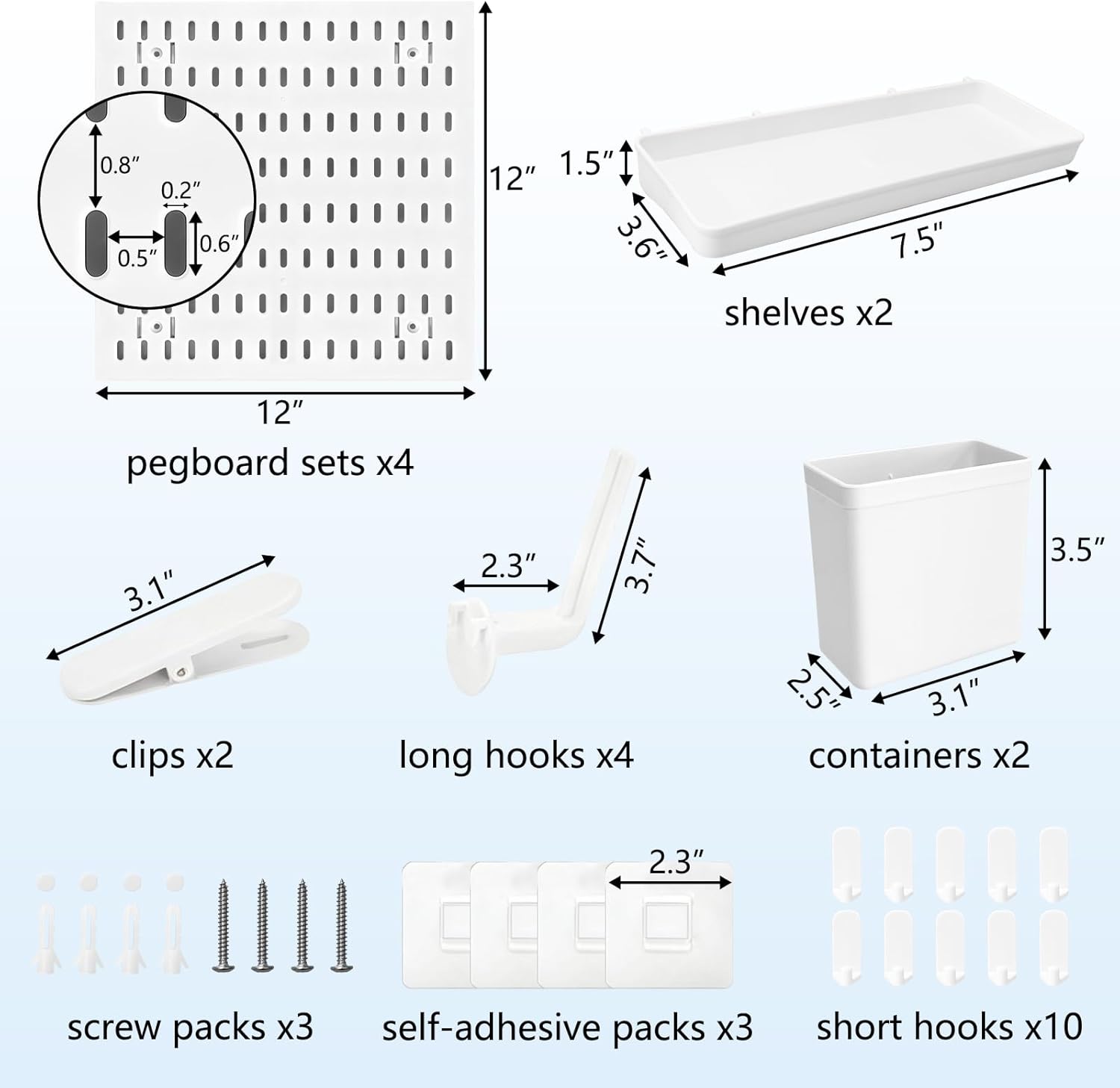 0.8″
0.2″
0.5″
0.6″
12″
12″
pegboard sets x4

1.5″
3.6″
7.5″
shelves x2

3.1″
clips x2

2.3″
3.7″
long hooks x4

3.5″
2.5″
3.1″
containers x2

screw packs x3

2.3″
self-adhesive packs x3

short hooks x10