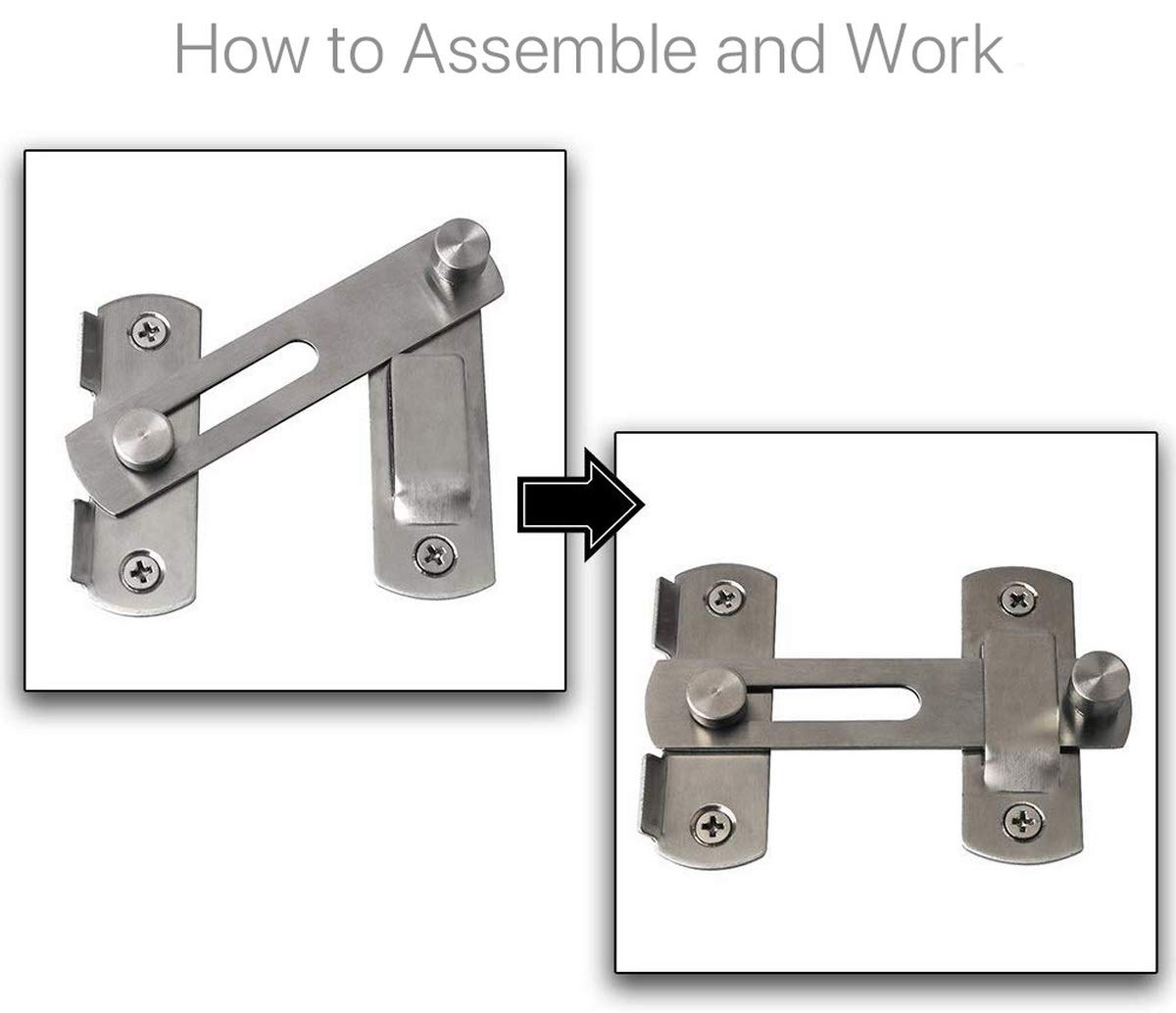 How to Assemble and Work