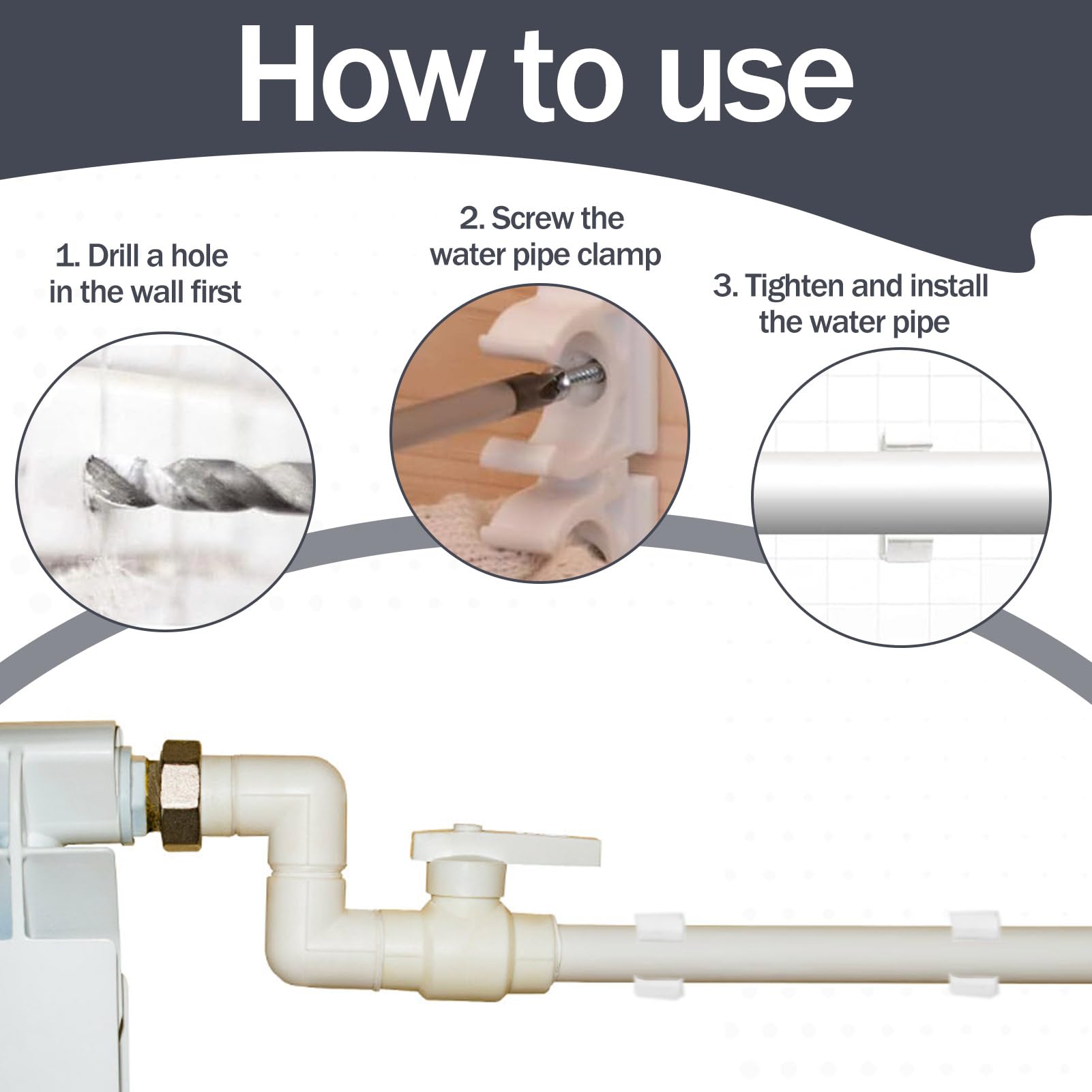 How to use

1. Drill a hole in the wall first

2. Screw the water pipe clamp

3. Tighten and install the water pipe