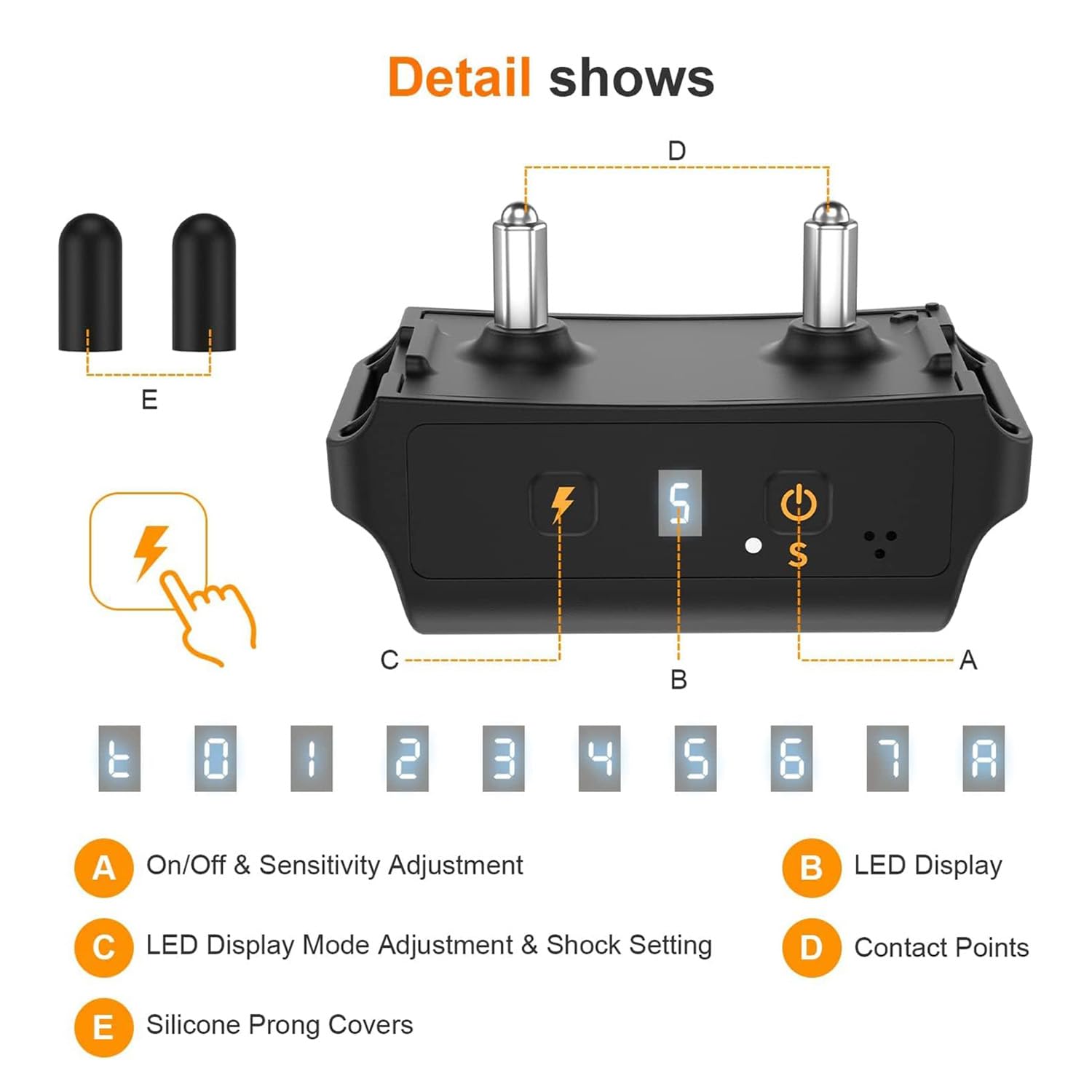 Detail shows

D

E

5

S

C

B

A

t 0 1 2 3 4 5 6 7 A

A On/Off & Sensitivity Adjustment

B LED Display

C LED Display Mode Adjustment & Shock Setting

D Contact Points

E Silicone Prong Covers