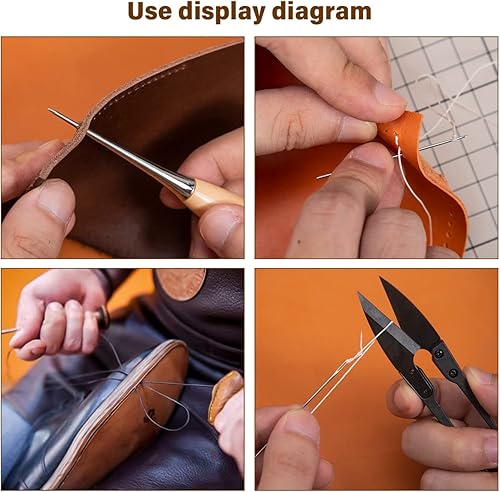 Use display diagram